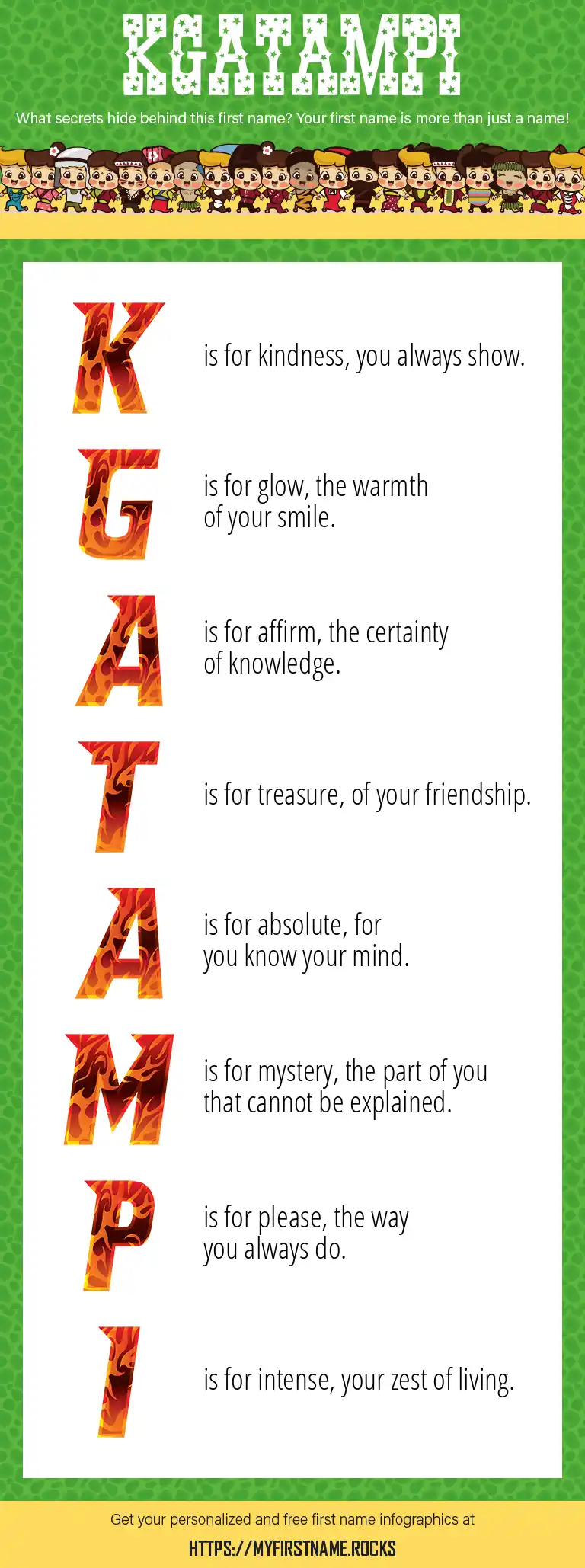 KGATAMPI

What secrets hide behind this first name? Your first name is more than just a name!

K is for kindness, you always show.

G is for glow, the warmth of your smile.

A is for affirm, the certainty of knowledge.

T is for treasure, of your friendship.

A is for absolute, for you know your mind.

M is for mystery, the part of you that cannot be explained.

P is for please, the way you always do.

I is for intense, your zest of living.

Get your personalized and free first name infographics at

HTTPS://MYFIRSTNAME.ROCKS