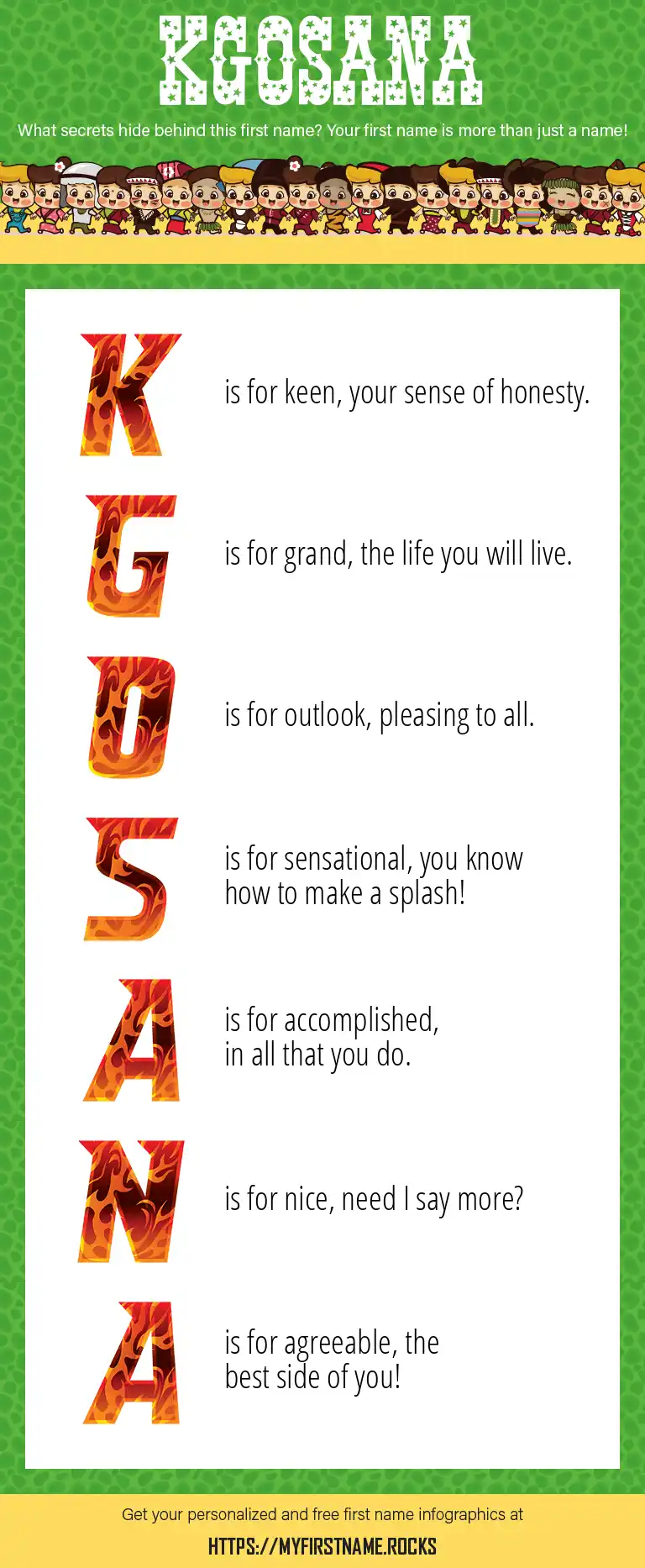 KGOSANA

What secrets hide behind this first name? Your first name is more than just a name!

K is for keen, your sense of honesty.

G is for grand, the life you will live.

O is for outlook, pleasing to all.

S is for sensational, you know how to make a splash!

A is for accomplished, in all that you do.

N is for nice, need I say more?

A is for agreeable, the best side of you!

Get your personalized and free first name infographics at

HTTPS://MYFIRSTNAME.ROCKS