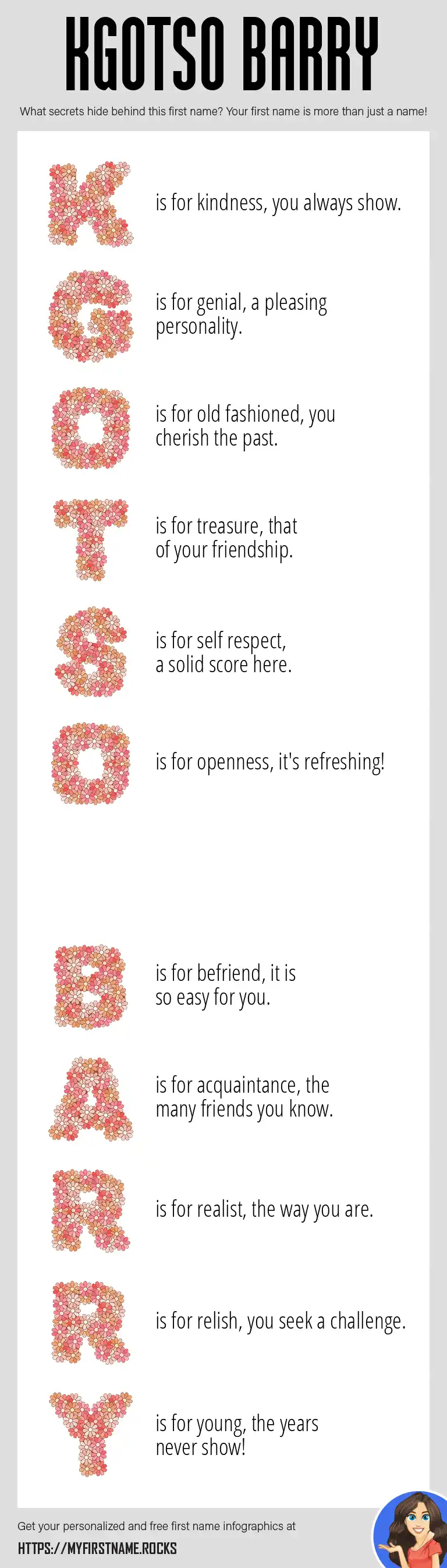 KGOTSO BARRY

What secrets hide behind this first name? Your first name is more than just a name!

K is for kindness, you always show.

G is for genial, a pleasing personality.

O is for old fashioned, you cherish the past.

T is for treasure, that of your friendship.

S is for self respect, a solid score here.

O is for openness, it's refreshing!

B is for befriend, it is so easy for you.

A is for acquaintance, the many friends you know.

R is for realist, the way you are.

R is for relish, you seek a challenge.

Y is for young, the years never show!

Get your personalized and free first name infographics at

HTTPS://MYFIRSTNAME.ROCKS