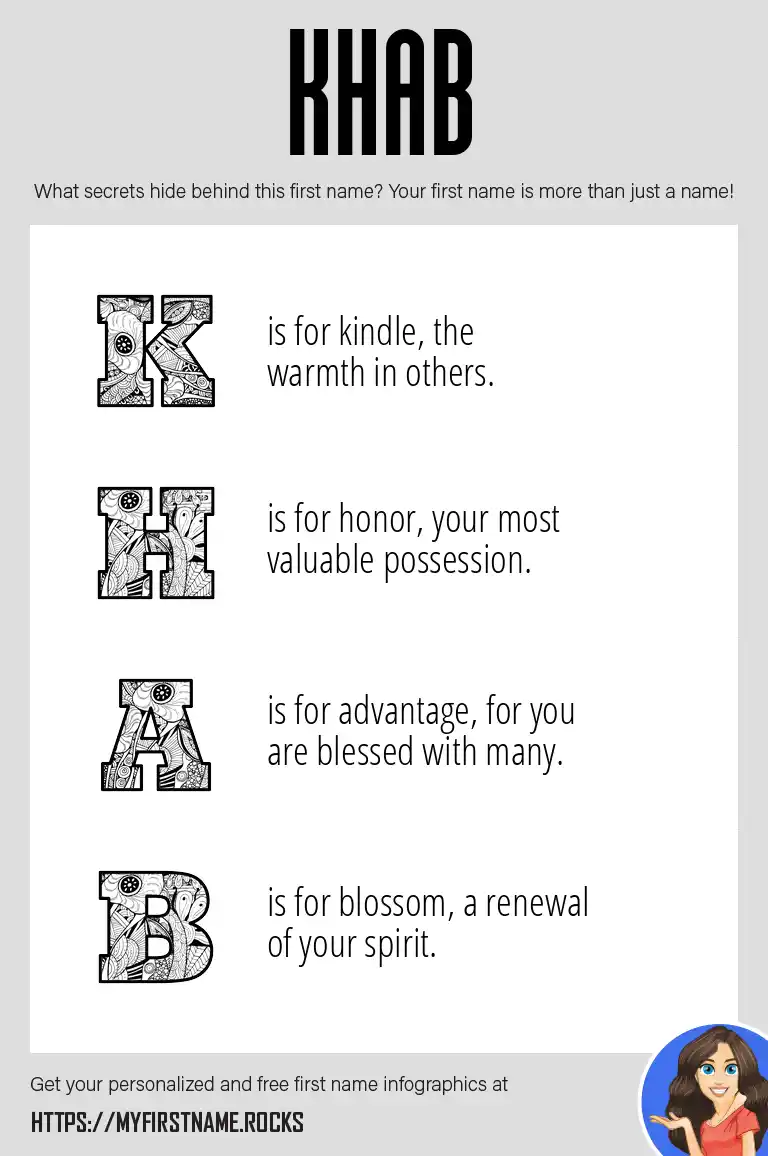 KHAB

What secrets hide behind this first name? Your first name is more than just a name!

K is for kindle, the warmth in others.

H is for honor, your most valuable possession.

A is for advantage, for you are blessed with many.

B is for blossom, a renewal of your spirit.

Get your personalized and free first name infographics at

HTTPS://MYFIRSTNAME.ROCKS