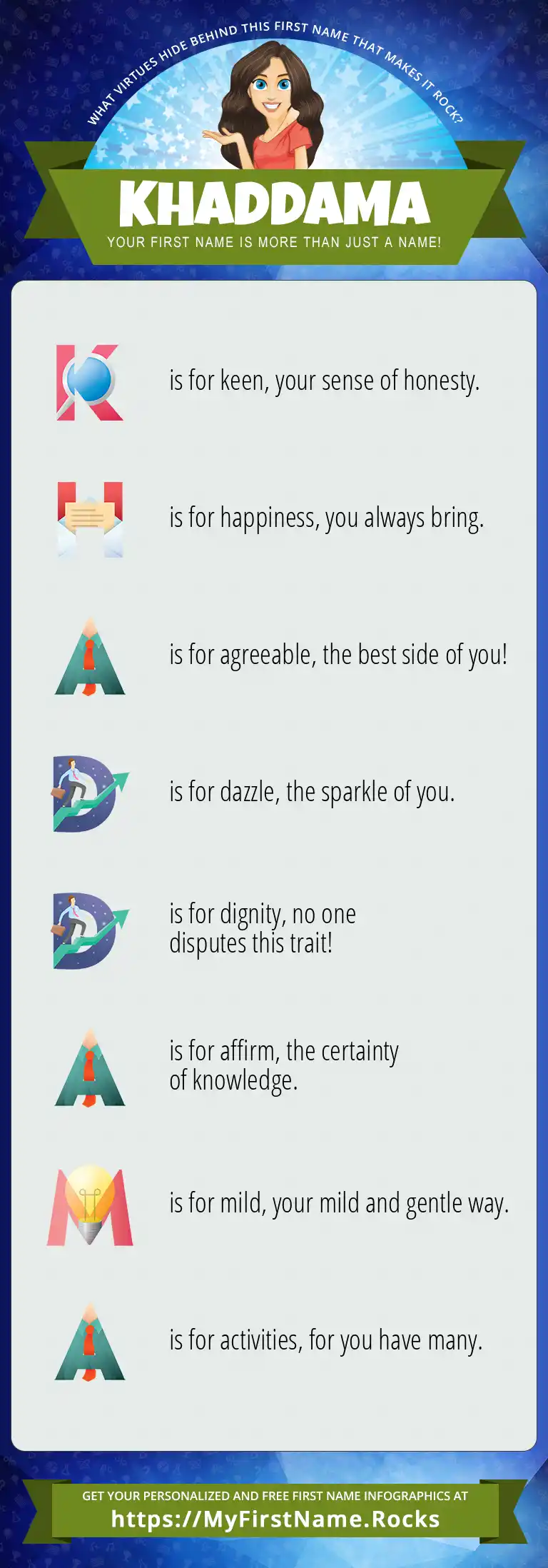 WHAT VIRTUES HIDE BEHIND THIS FIRST NAME THAT MAKES IT ROCK?

KHADDAMA

YOUR FIRST NAME IS MORE THAN JUST A NAME!

K is for keen, your sense of honesty.

H is for happiness, you always bring.

A is for agreeable, the best side of you!

D is for dazzle, the sparkle of you.

D is for dignity, no one disputes this trait!

A is for affirm, the certainty of knowledge.

M is for mild, your mild and gentle way.

A is for activities, for you have many.

GET YOUR PERSONALIZED AND FREE FIRST NAME INFOGRAPHICS AT

https://MyFirstName.Rocks