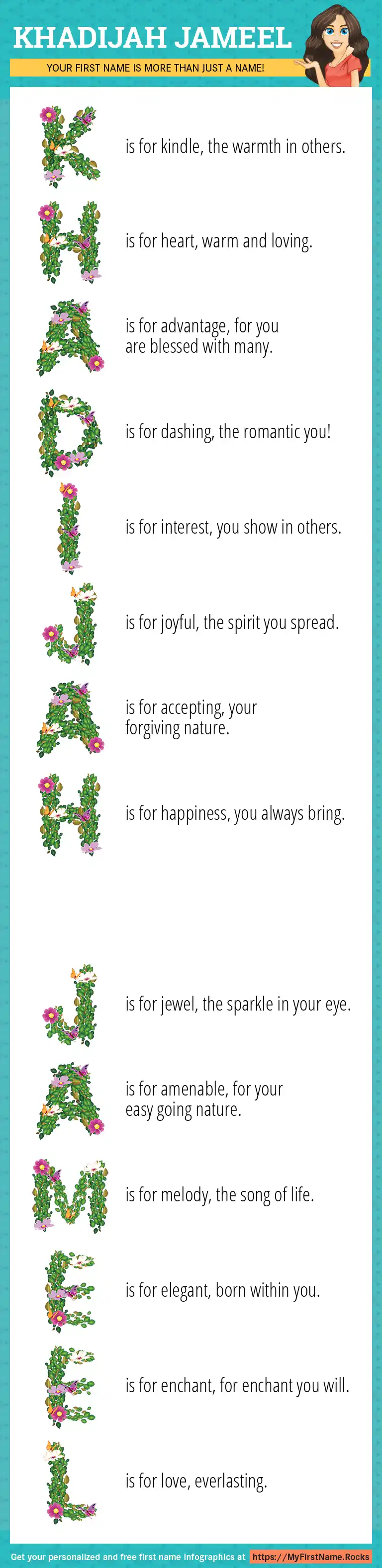 KHADIJAH JAMEEL

YOUR FIRST NAME IS MORE THAN JUST A NAME!

K is for kindle, the warmth in others.

H is for heart, warm and loving.

A is for advantage, for you are blessed with many.

D is for dashing, the romantic you!

I is for interest, you show in others.

J is for joyful, the spirit you spread.

A is for accepting, your forgiving nature.

H is for happiness, you always bring.

J is for jewel, the sparkle in your eye.

A is for amenable, for your easy going nature.

M is for melody, the song of life.

E is for elegant, born within you.

E is for enchant, for enchant you will.

L is for love, everlasting.

Get your personalized and free first name infographics at https://MyFirstName.Rocks