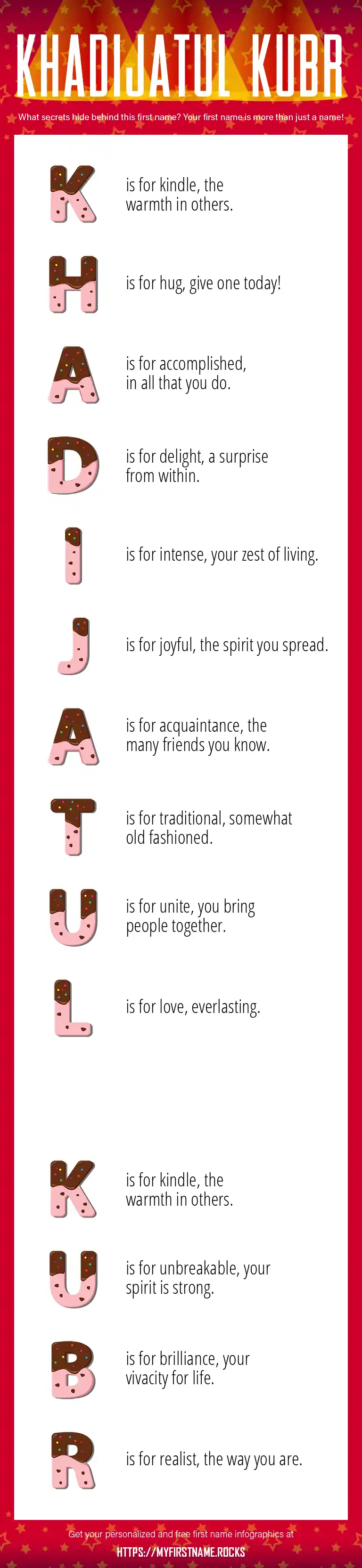 KHADIJATUL KUBR

What secrets hide behind this first name? Your first name is more than just a name!

K is for kindle, the warmth in others.

H is for hug, give one today!

A is for accomplished, in all that you do.

D is for delight, a surprise from within.

I is for intense, your zest of living.

J is for joyful, the spirit you spread.

A is for acquaintance, the many friends you know.

T is for traditional, somewhat old fashioned.

U is for unite, you bring people together.

L is for love, everlasting.

K is for kindle, the warmth in others.

U is for unbreakable, your spirit is strong.

B is for brilliance, your vivacity for life.

R is for realist, the way you are.

Get your personalized and free first name infographics at
HTTPS://MYFIRSTNAME.ROCKS