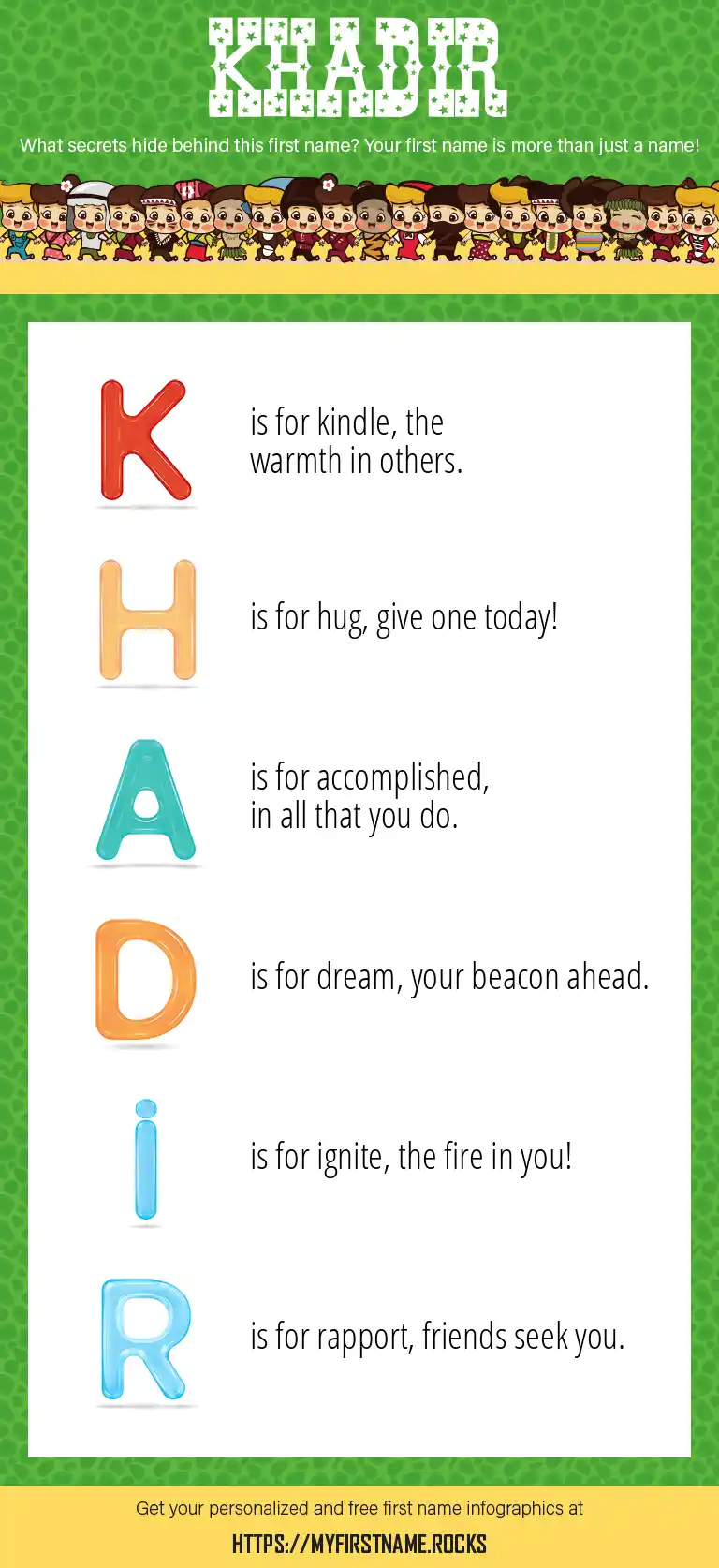 KHADIR

What secrets hide behind this first name? Your first name is more than just a name!

K is for kindle, the warmth in others.

H is for hug, give one today!

A is for accomplished, in all that you do.

D is for dream, your beacon ahead.

i is for ignite, the fire in you!

R is for rapport, friends seek you.

Get your personalized and free first name infographics at

HTTPS://MYFIRSTNAME.ROCKS