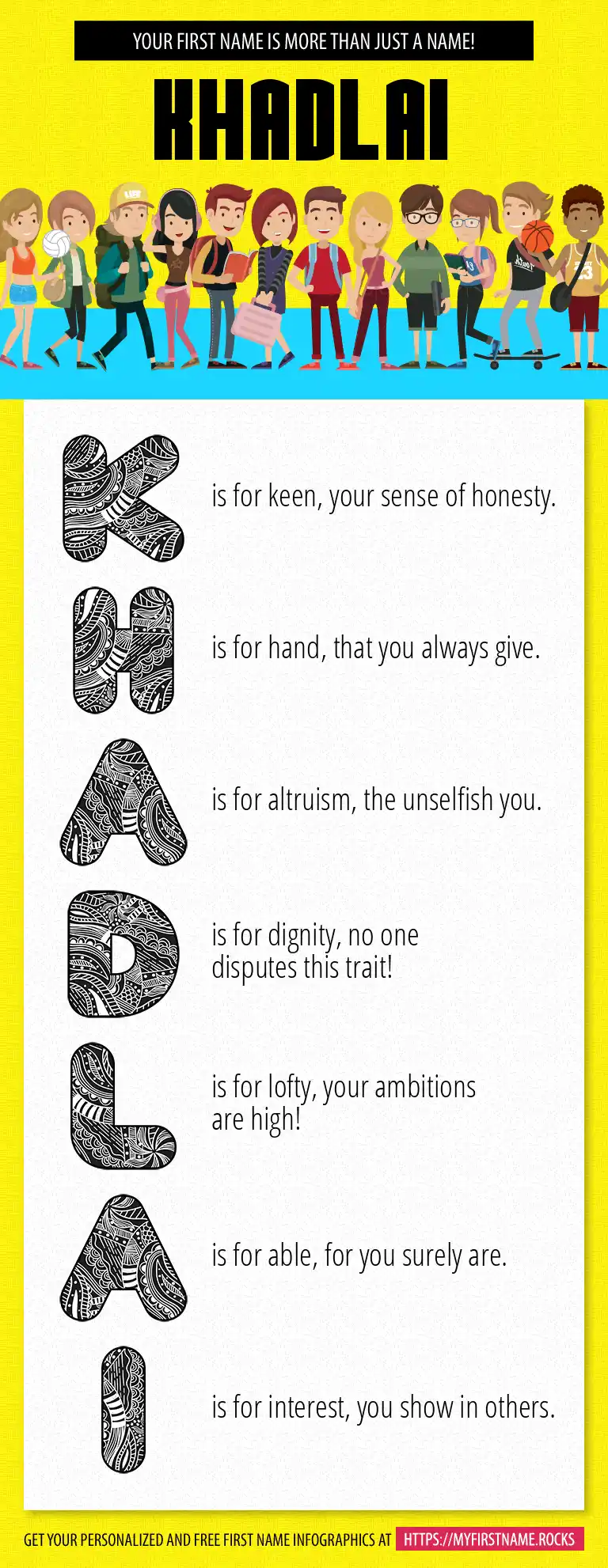 YOUR FIRST NAME IS MORE THAN JUST A NAME!

KHADLAI

K is for keen, your sense of honesty.

H is for hand, that you always give.

A is for altruism, the unselfish you.

D is for dignity, no one disputes this trait!

L is for lofty, your ambitions are high!

A is for able, for you surely are.

I is for interest, you show in others.

GET YOUR PERSONALIZED AND FREE FIRST NAME INFOGRAPHICS AT HTTPS://MYFIRSTNAME.ROCKS