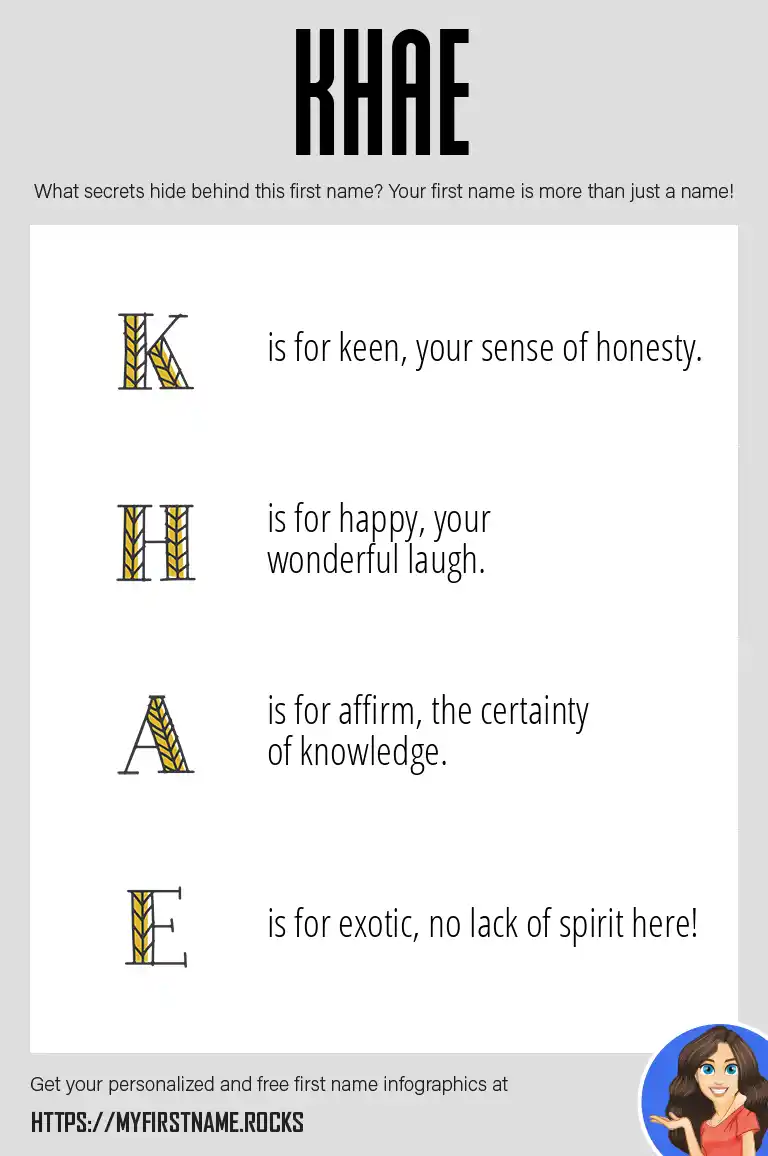 KHAE

What secrets hide behind this first name? Your first name is more than just a name!

K is for keen, your sense of honesty.

H is for happy, your wonderful laugh.

A is for affirm, the certainty of knowledge.

E is for exotic, no lack of spirit here!

Get your personalized and free first name infographics at

HTTPS://MYFIRSTNAME.ROCKS