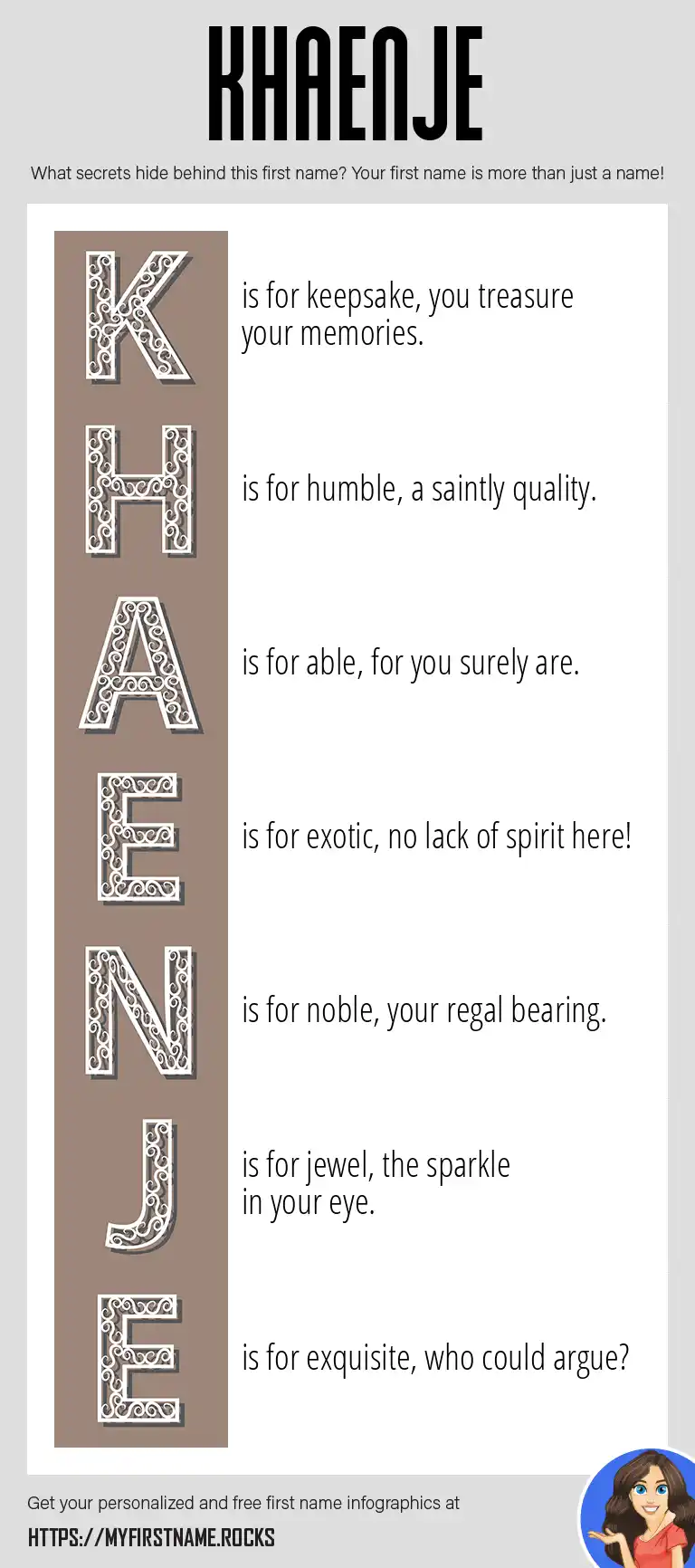 KHAENJE

What secrets hide behind this first name? Your first name is more than just a name!

K is for keepsake, you treasure your memories.

H is for humble, a saintly quality.

A is for able, for you surely are.

E is for exotic, no lack of spirit here!

N is for noble, your regal bearing.

J is for jewel, the sparkle in your eye.

E is for exquisite, who could argue?

Get your personalized and free first name infographics at

HTTPS://MYFIRSTNAME.ROCKS