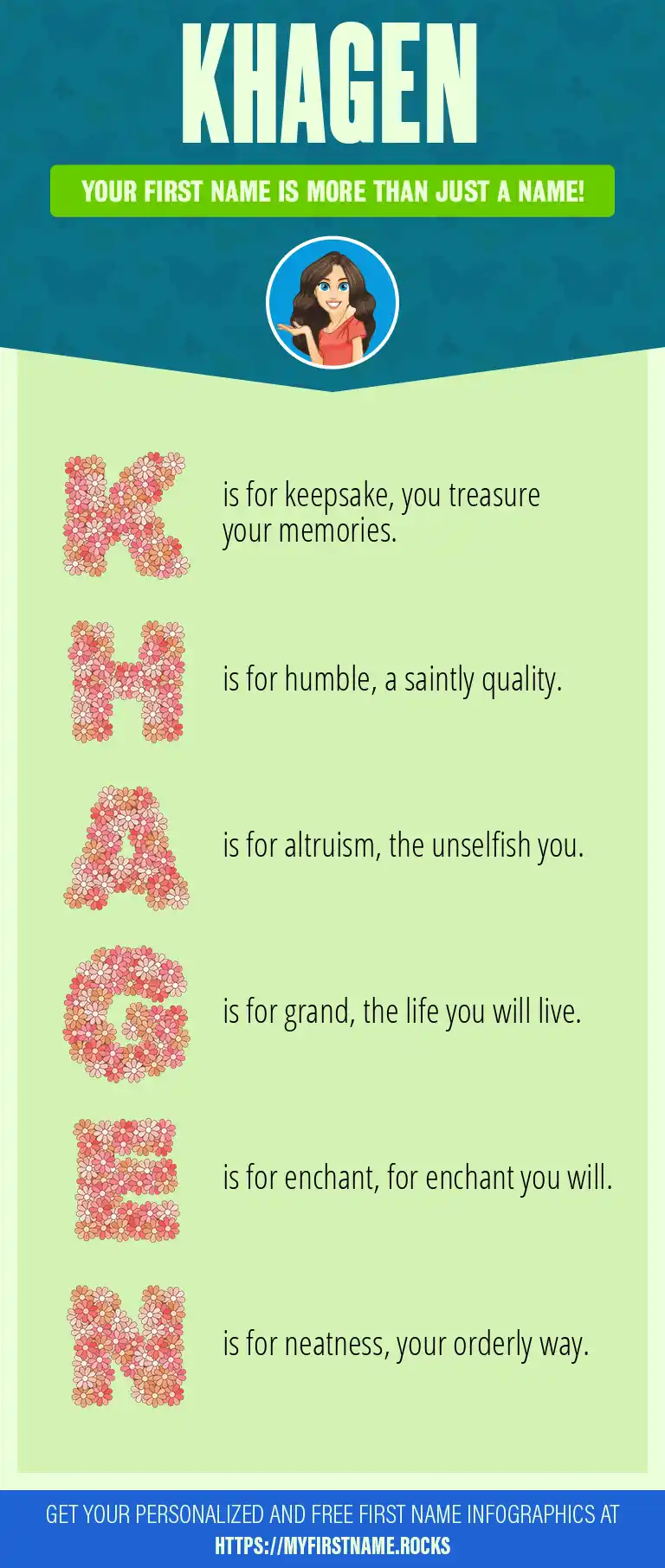 KHAGEN

YOUR FIRST NAME IS MORE THAN JUST A NAME!

K is for keepsake, you treasure your memories.

H is for humble, a saintly quality.

A is for altruism, the unselfish you.

G is for grand, the life you will live.

E is for enchant, for enchant you will.

N is for neatness, your orderly way.

GET YOUR PERSONALIZED AND FREE FIRST NAME INFOGRAPHICS AT HTTPS://MYFIRSTNAME.ROCKS