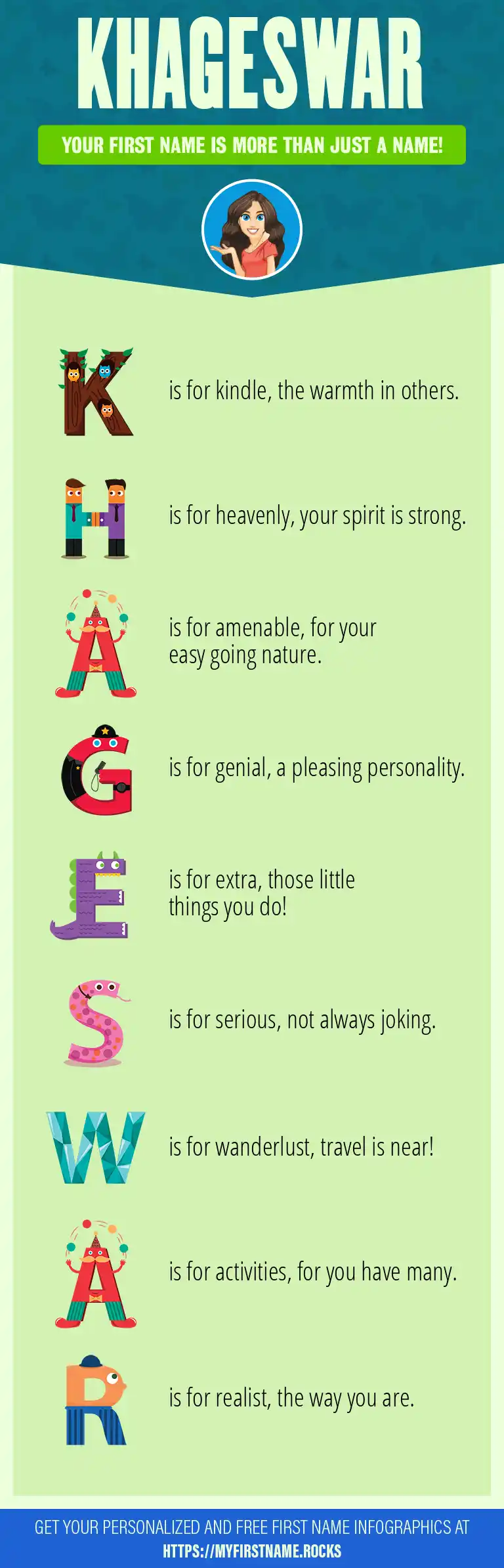 KHAGESWAR

YOUR FIRST NAME IS MORE THAN JUST A NAME!

K is for kindle, the warmth in others.

H is for heavenly, your spirit is strong.

A is for amenable, for your easy going nature.

G is for genial, a pleasing personality.

E is for extra, those little things you do!

S is for serious, not always joking.

W is for wanderlust, travel is near!

A is for activities, for you have many.

R is for realist, the way you are.

GET YOUR PERSONALIZED AND FREE FIRST NAME INFOGRAPHICS AT HTTPS://MYFIRSTNAME.ROCKS