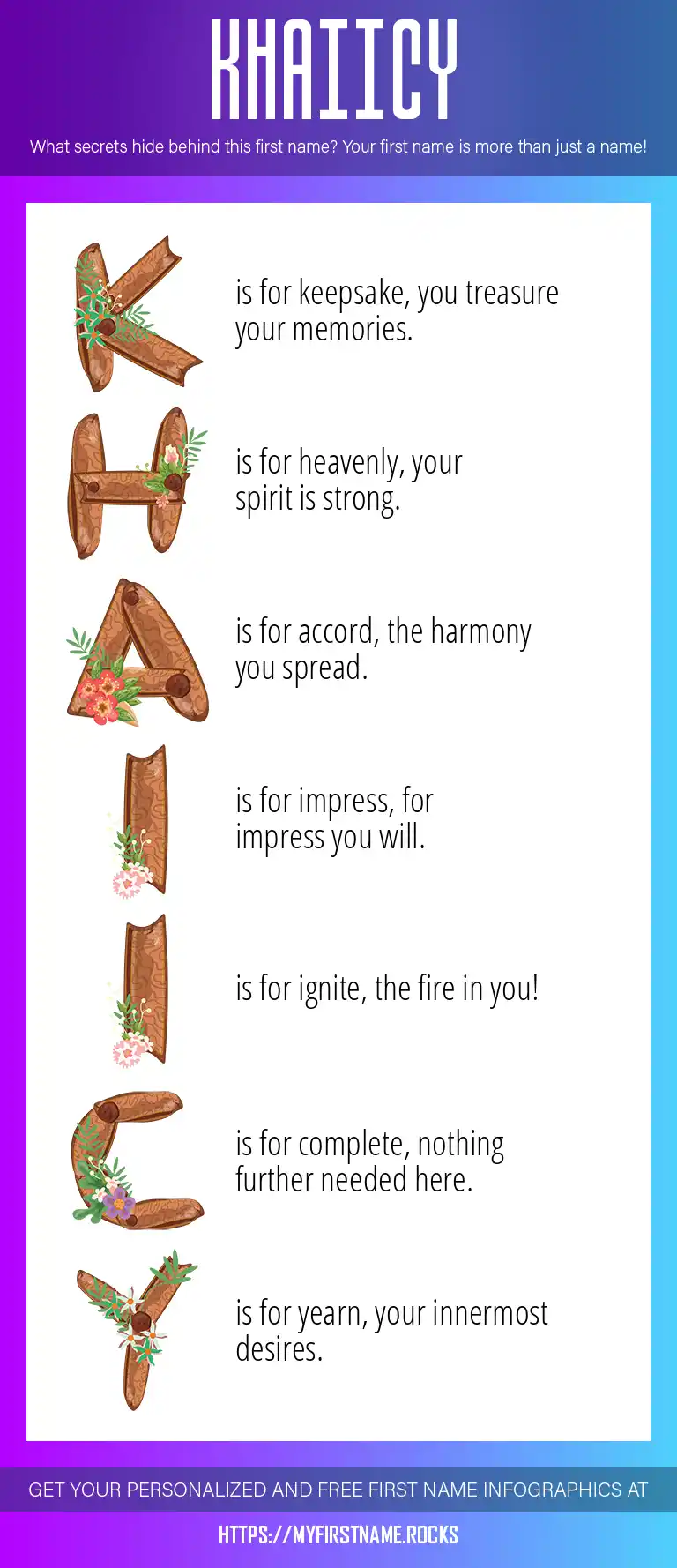 KHAIICY

What secrets hide behind this first name? Your first name is more than just a name!

K is for keepsake, you treasure your memories.

H is for heavenly, your spirit is strong.

A is for accord, the harmony you spread.

I is for impress, for impress you will.

I is for ignite, the fire in you!

C is for complete, nothing further needed here.

Y is for yearn, your innermost desires.

GET YOUR PERSONALIZED AND FREE FIRST NAME INFOGRAPHICS AT

HTTPS://MYFIRSTNAME.ROCKS