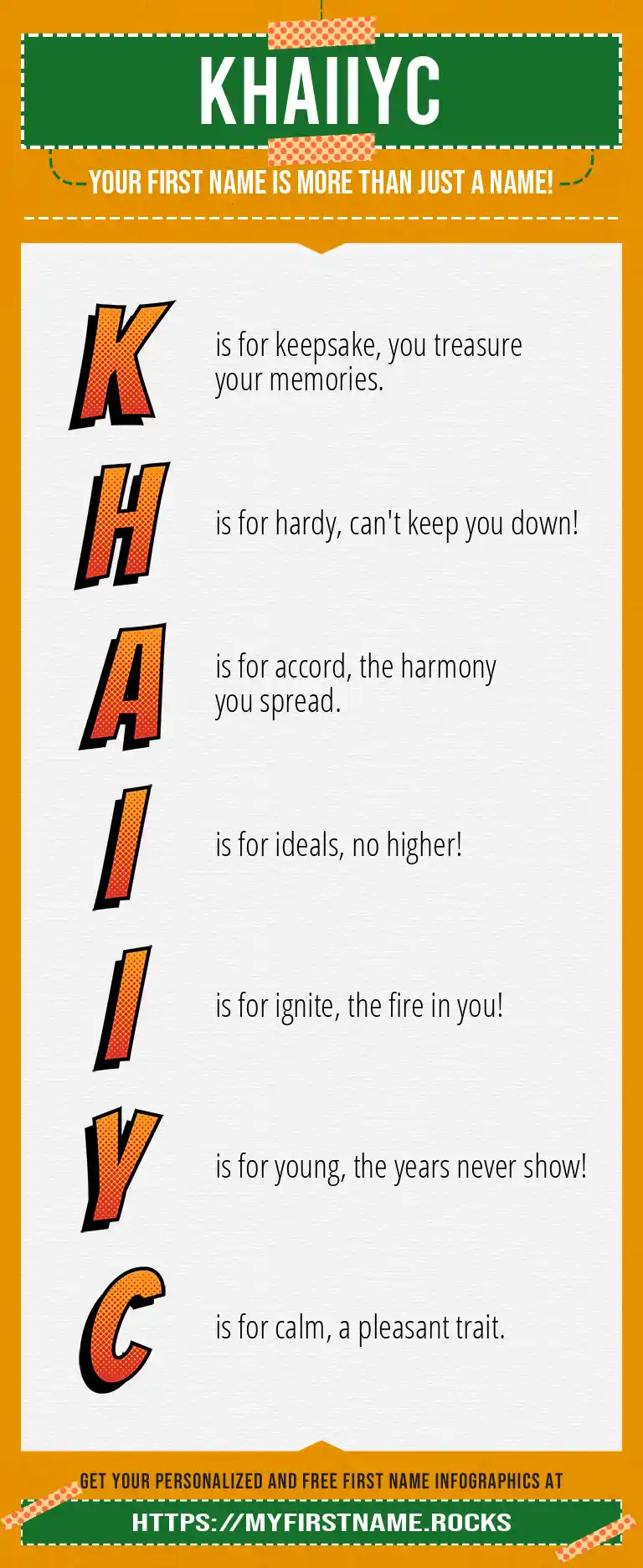 KHAIIYC

YOUR FIRST NAME IS MORE THAN JUST A NAME!

K is for keepsake, you treasure your memories.

H is for hardy, can't keep you down!

A is for accord, the harmony you spread.

I is for ideals, no higher!

I is for ignite, the fire in you!

Y is for young, the years never show!

C is for calm, a pleasant trait.

GET YOUR PERSONALIZED AND FREE FIRST NAME INFOGRAPHICS AT

HTTPS://MYFIRSTNAME.ROCKS