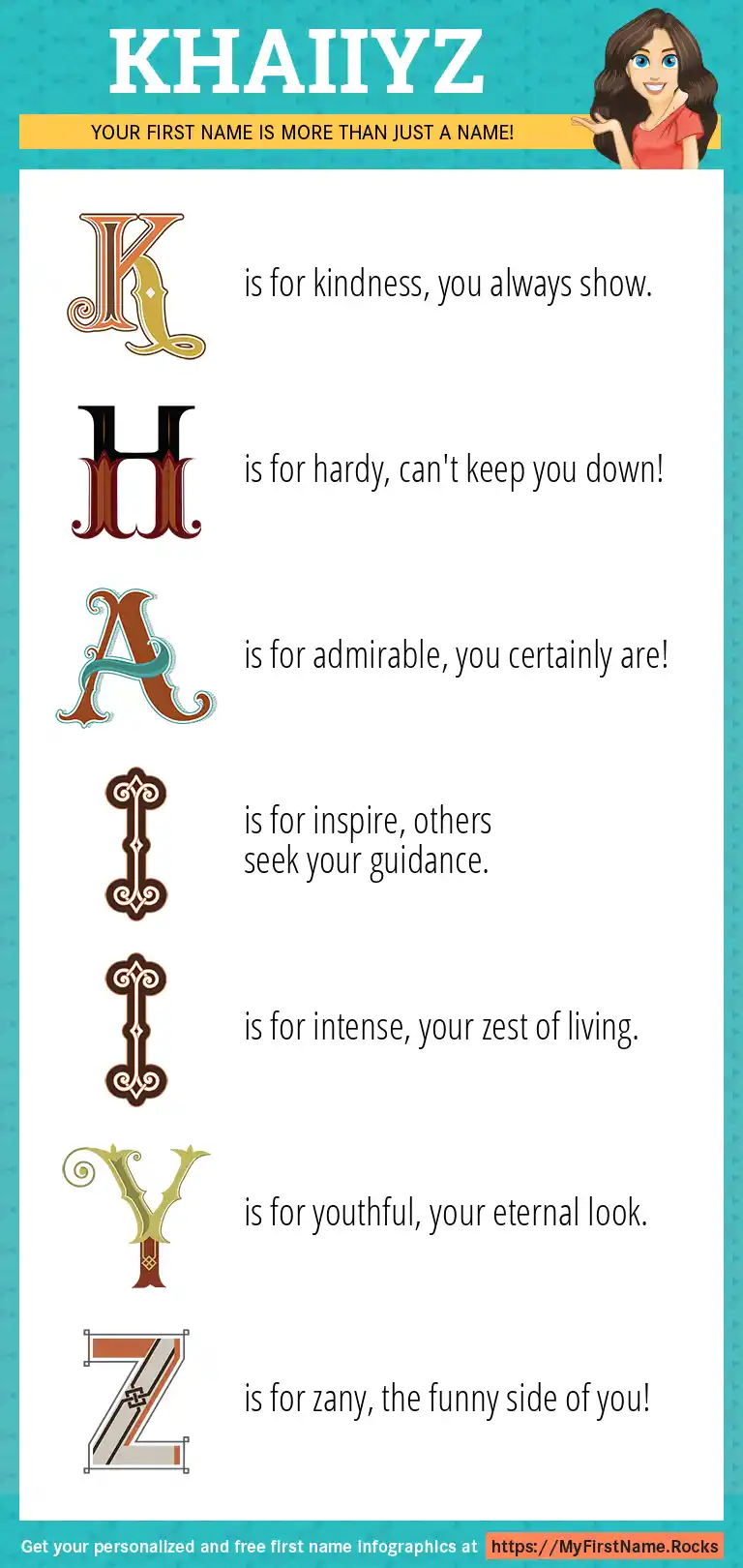 KHAIIYZ

YOUR FIRST NAME IS MORE THAN JUST A NAME!

K is for kindness, you always show.

H is for hardy, can't keep you down!

A is for admirable, you certainly are!

I is for inspire, others seek your guidance.

I is for intense, your zest of living.

Y is for youthful, your eternal look.

Z is for zany, the funny side of you!

Get your personalized and free first name infographics at https://MyFirstName.Rocks