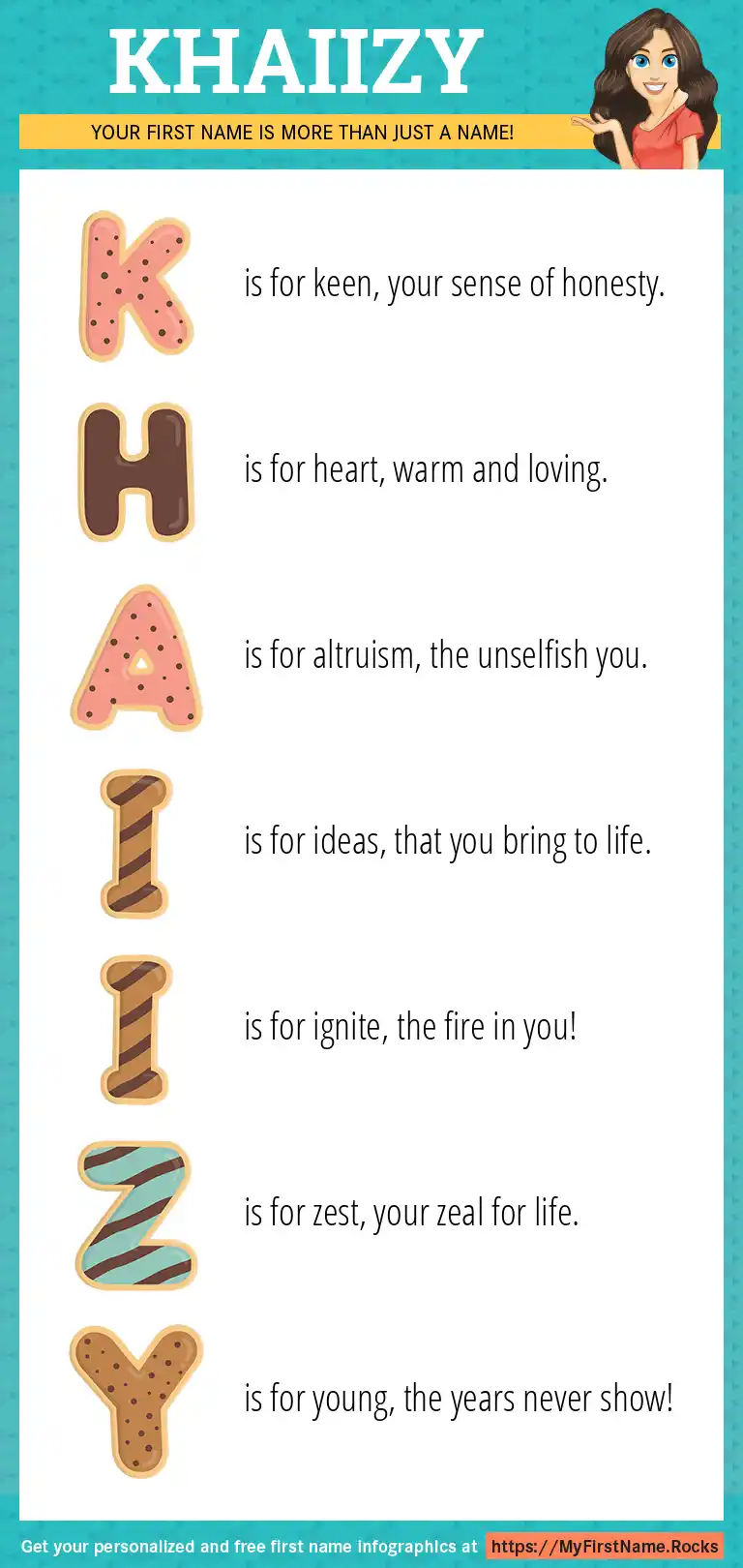 KHAIIZY

YOUR FIRST NAME IS MORE THAN JUST A NAME!

K is for keen, your sense of honesty.

H is for heart, warm and loving.

A is for altruism, the unselfish you.

I is for ideas, that you bring to life.

I is for ignite, the fire in you!

Z is for zest, your zeal for life.

Y is for young, the years never show!

Get your personalized and free first name infographics at https://MyFirstName.Rocks