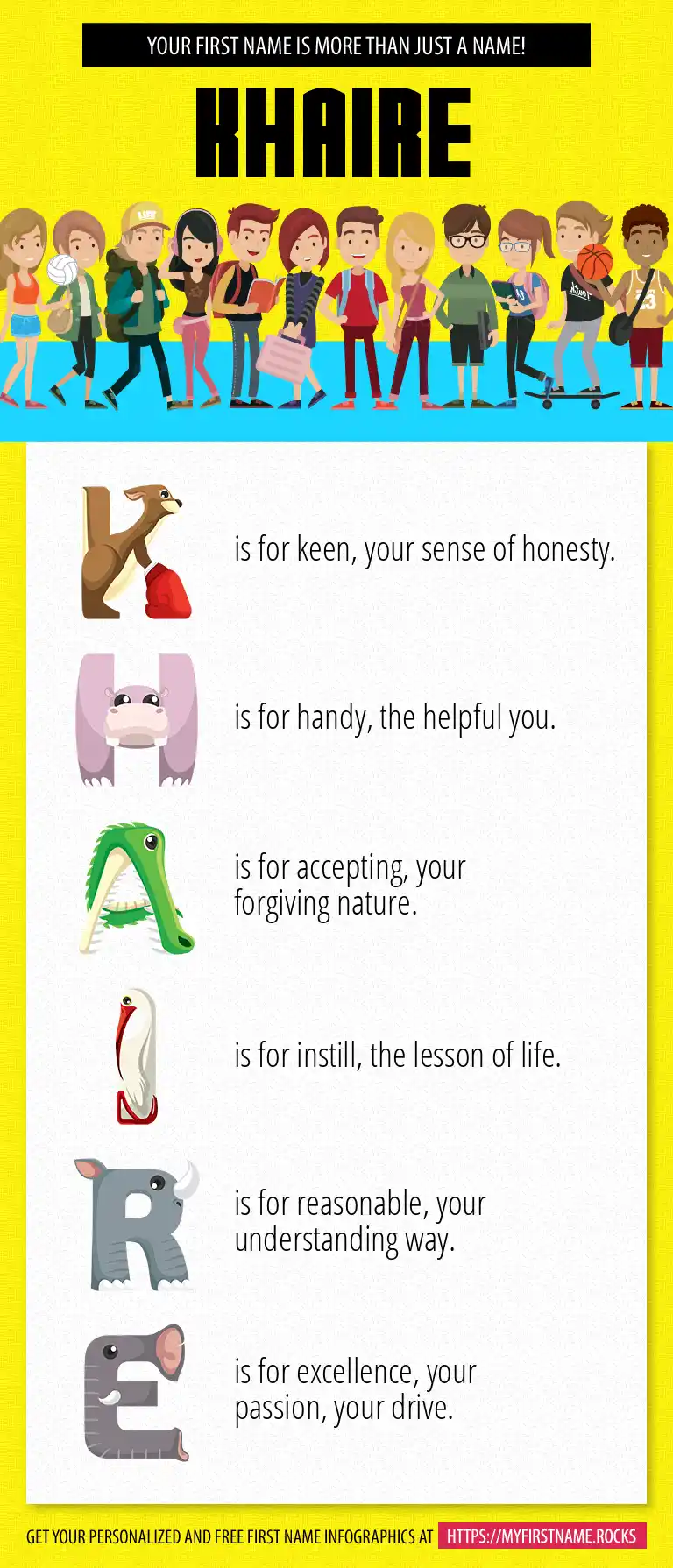 YOUR FIRST NAME IS MORE THAN JUST A NAME!

KHAIRE

K is for keen, your sense of honesty.

H is for handy, the helpful you.

A is for accepting, your forgiving nature.

I is for instill, the lesson of life.

R is for reasonable, your understanding way.

E is for excellence, your passion, your drive.

GET YOUR PERSONALIZED AND FREE FIRST NAME INFOGRAPHICS AT HTTPS://MYFIRSTNAME.ROCKS