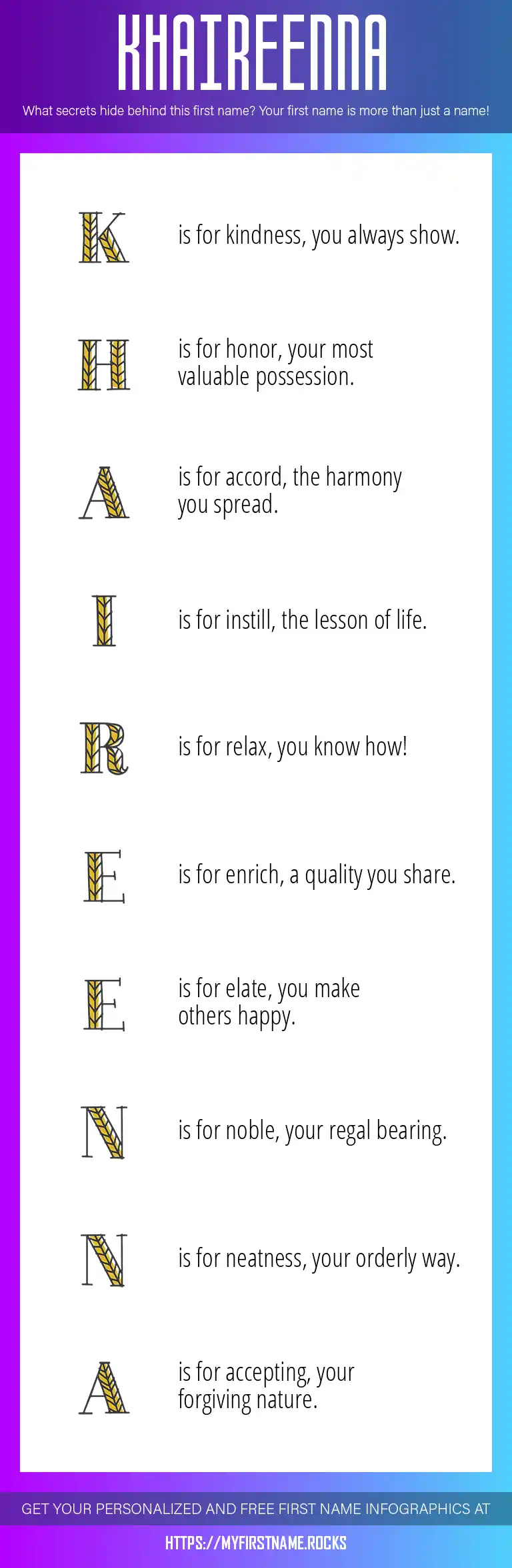 KHAIREENNA

What secrets hide behind this first name? Your first name is more than just a name!

K is for kindness, you always show.

H is for honor, your most valuable possession.

A is for accord, the harmony you spread.

I is for instill, the lesson of life.

R is for relax, you know how!

E is for enrich, a quality you share.

E is for elate, you make others happy.

N is for noble, your regal bearing.

N is for neatness, your orderly way.

A is for accepting, your forgiving nature.

GET YOUR PERSONALIZED AND FREE FIRST NAME INFOGRAPHICS AT

HTTPS://MYFIRSTNAME.ROCKS