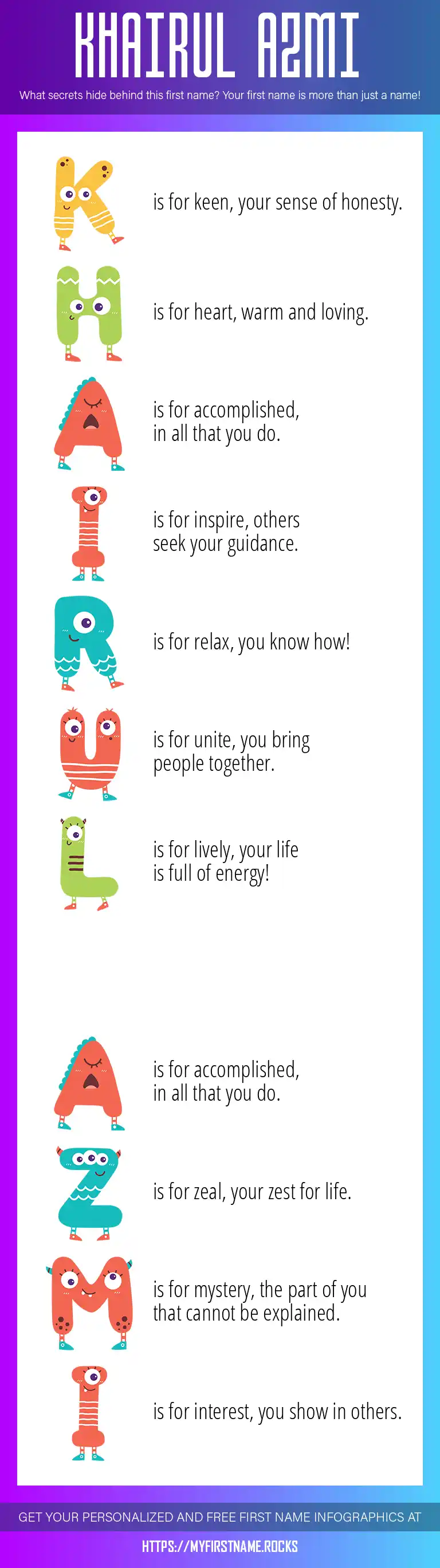 KHAIRUL AZMI

What secrets hide behind this first name? Your first name is more than just a name!

K is for keen, your sense of honesty.

H is for heart, warm and loving.

A is for accomplished, in all that you do.

I is for inspire, others seek your guidance.

R is for relax, you know how!

U is for unite, you bring people together.

L is for lively, your life is full of energy!

A is for accomplished, in all that you do.

Z is for zeal, your zest for life.

M is for mystery, the part of you that cannot be explained.

I is for interest, you show in others.

GET YOUR PERSONALIZED AND FREE FIRST NAME INFOGRAPHICS AT

HTTPS://MYFIRSTNAME.ROCKS