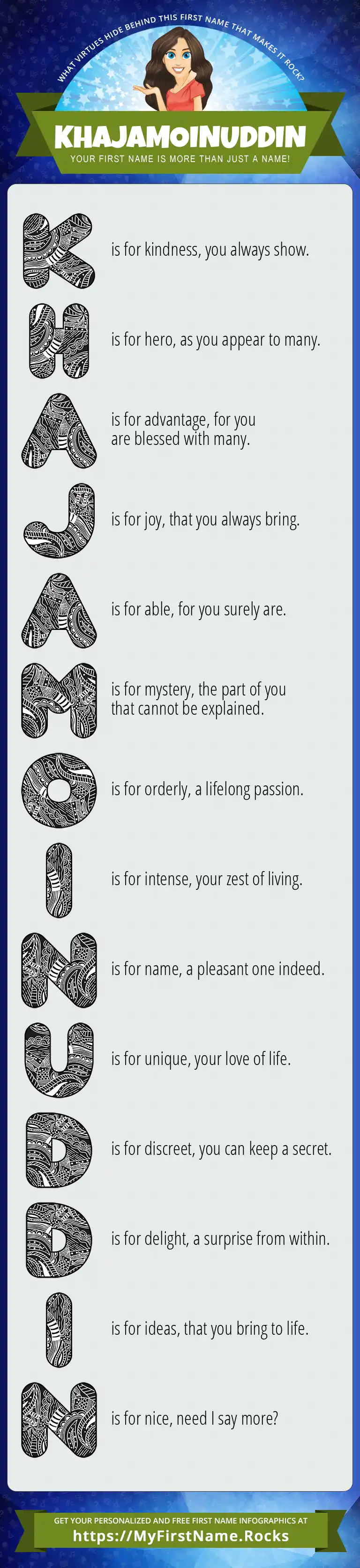 WHAT VIRTUES HIDE BEHIND THIS FIRST NAME THAT MAKES IT ROCK?

KHAJAMOINUDDIN

YOUR FIRST NAME IS MORE THAN JUST A NAME!

K is for kindness, you always show.

H is for hero, as you appear to many.

A is for advantage, for you are blessed with many.

J is for joy, that you always bring.

A is for able, for you surely are.

M is for mystery, the part of you that cannot be explained.

O is for orderly, a lifelong passion.

I is for intense, your zest of living.

N is for name, a pleasant one indeed.

U is for unique, your love of life.

D is for discreet, you can keep a secret.

D is for delight, a surprise from within.

I is for ideas, that you bring to life.

N is for nice, need I say more?

GET YOUR PERSONALIZED AND FREE FIRST NAME INFOGRAPHICS AT

https://MyFirstName.Rocks