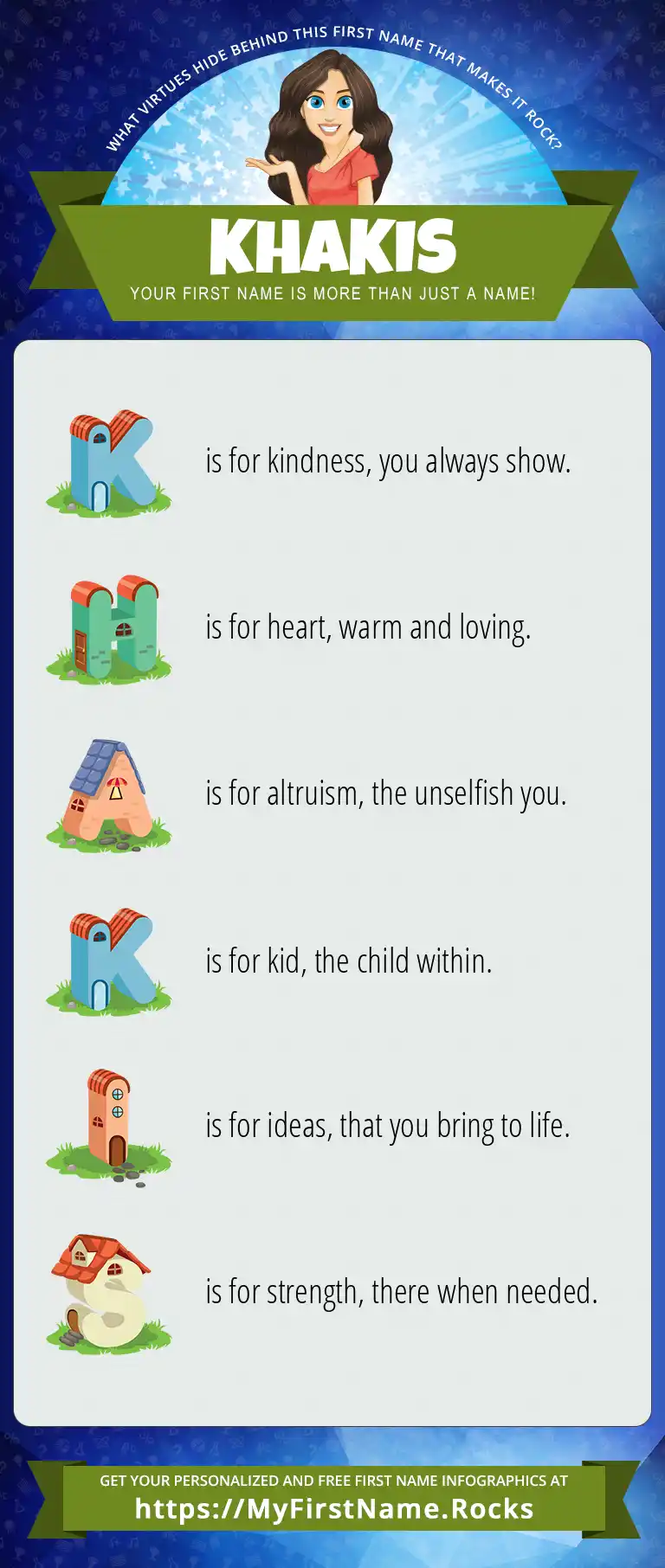 WHAT VIRTUES HIDE BEHIND THIS FIRST NAME THAT MAKES IT ROCK?

KHAKIS

YOUR FIRST NAME IS MORE THAN JUST A NAME!

K is for kindness, you always show.

H is for heart, warm and loving.

A is for altruism, the unselfish you.

K is for kid, the child within.

I is for ideas, that you bring to life.

S is for strength, there when needed.

GET YOUR PERSONALIZED AND FREE FIRST NAME INFOGRAPHICS AT
https://MyFirstName.Rocks