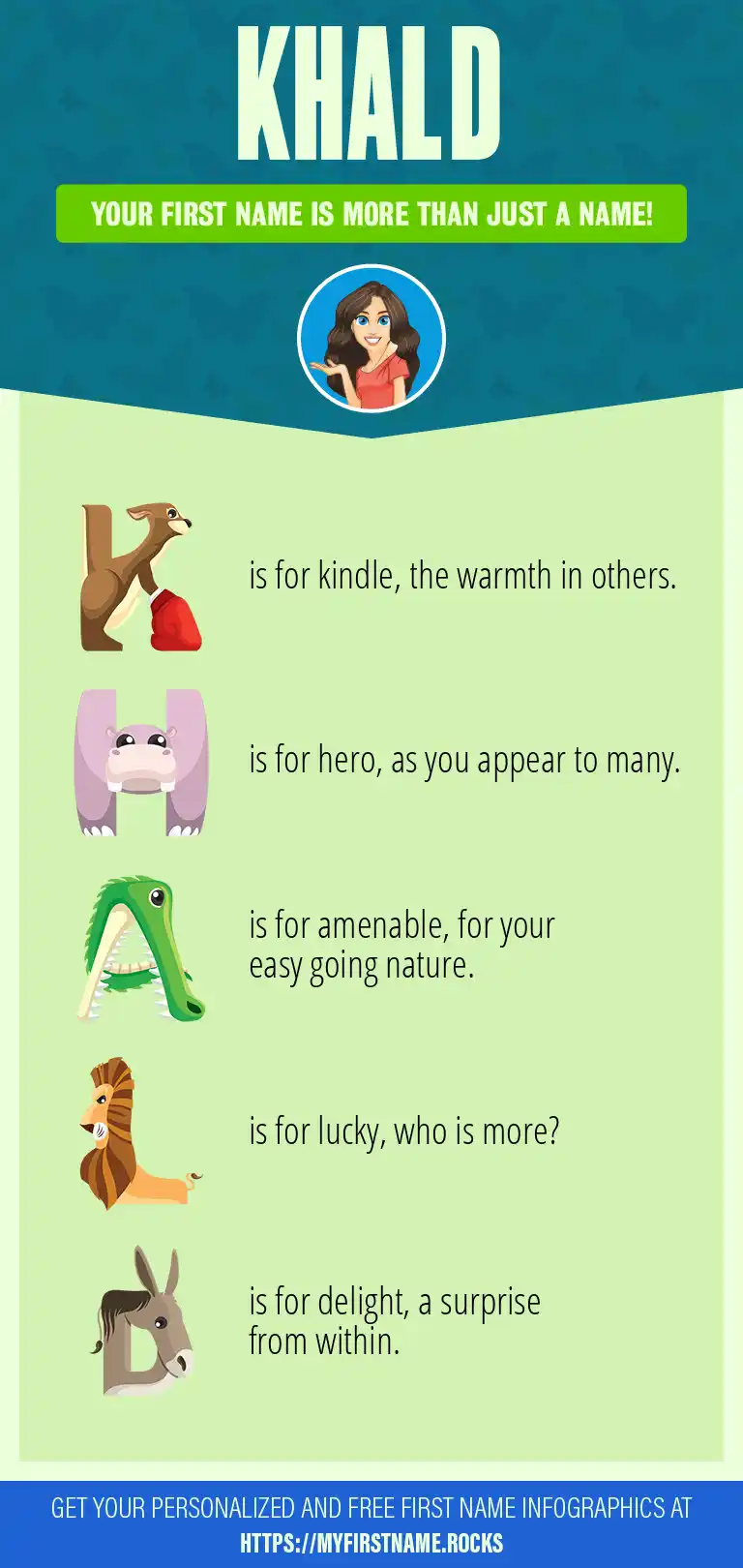 KHALD

YOUR FIRST NAME IS MORE THAN JUST A NAME!

K is for kindle, the warmth in others.

H is for hero, as you appear to many.

A is for amenable, for your easy going nature.

L is for lucky, who is more?

D is for delight, a surprise from within.

GET YOUR PERSONALIZED AND FREE FIRST NAME INFOGRAPHICS AT HTTPS://MYFIRSTNAME.ROCKS