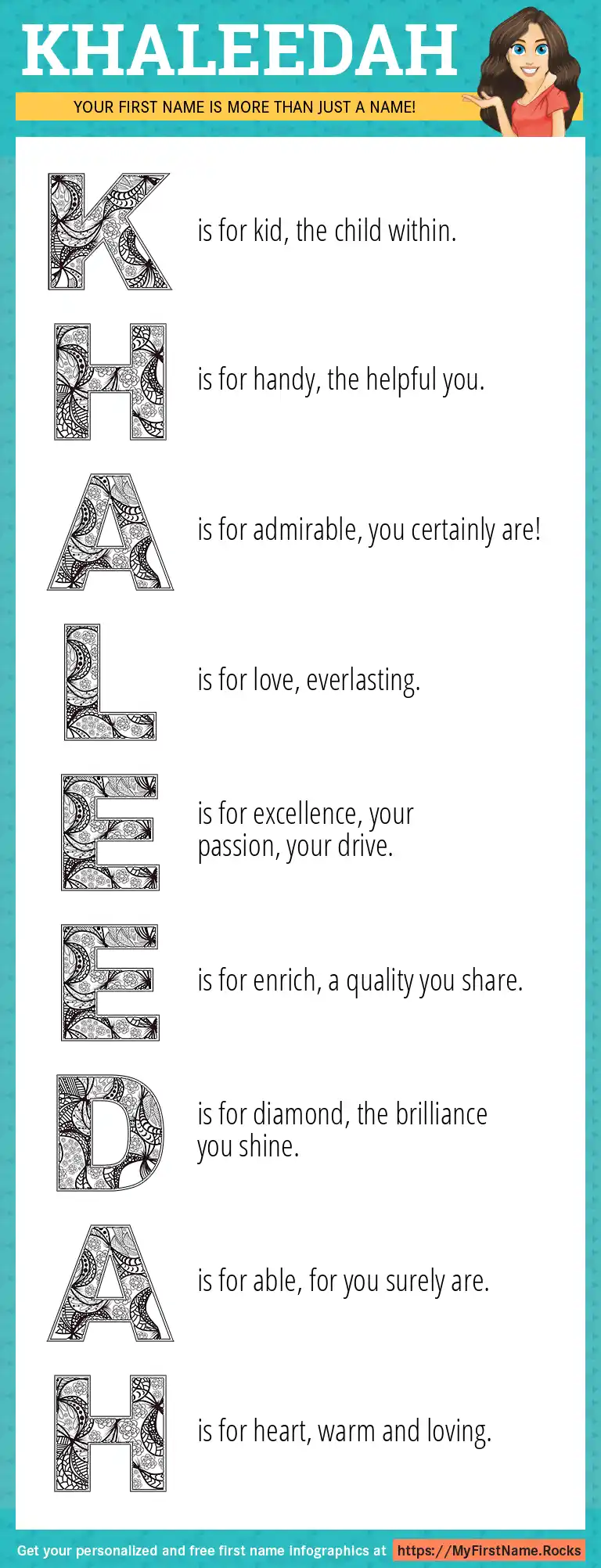 KHALEEDAH

YOUR FIRST NAME IS MORE THAN JUST A NAME!

K is for kid, the child within.

H is for handy, the helpful you.

A is for admirable, you certainly are!

L is for love, everlasting.

E is for excellence, your passion, your drive.

E is for enrich, a quality you share.

D is for diamond, the brilliance you shine.

A is for able, for you surely are.

H is for heart, warm and loving.

Get your personalized and free first name infographics at https://MyFirstName.Rocks