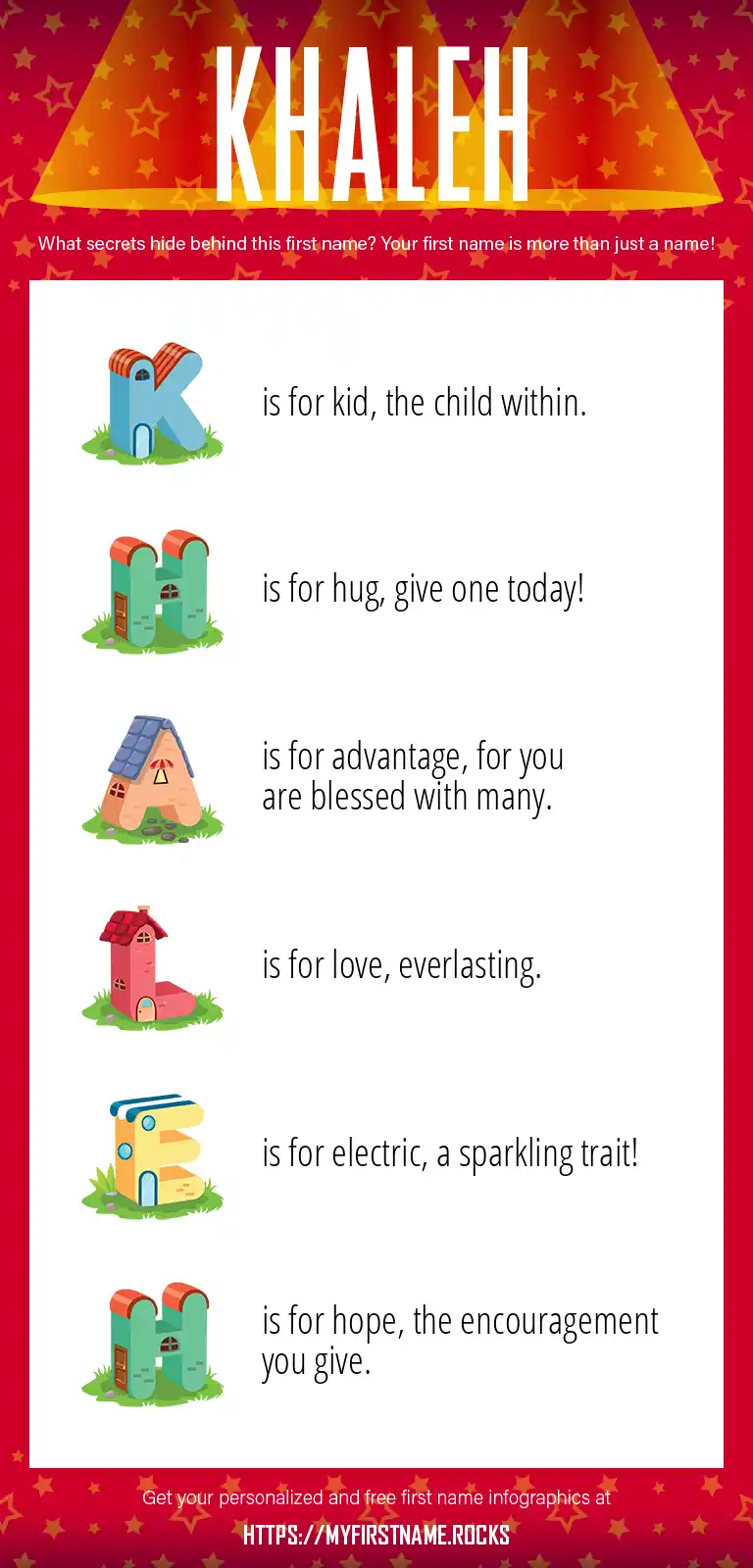 KHALEH

What secrets hide behind this first name? Your first name is more than just a name!

K is for kid, the child within.

H is for hug, give one today!

A is for advantage, for you are blessed with many.

L is for love, everlasting.

E is for electric, a sparkling trait!

H is for hope, the encouragement you give.

Get your personalized and free first name infographics at

HTTPS://MYFIRSTNAME.ROCKS