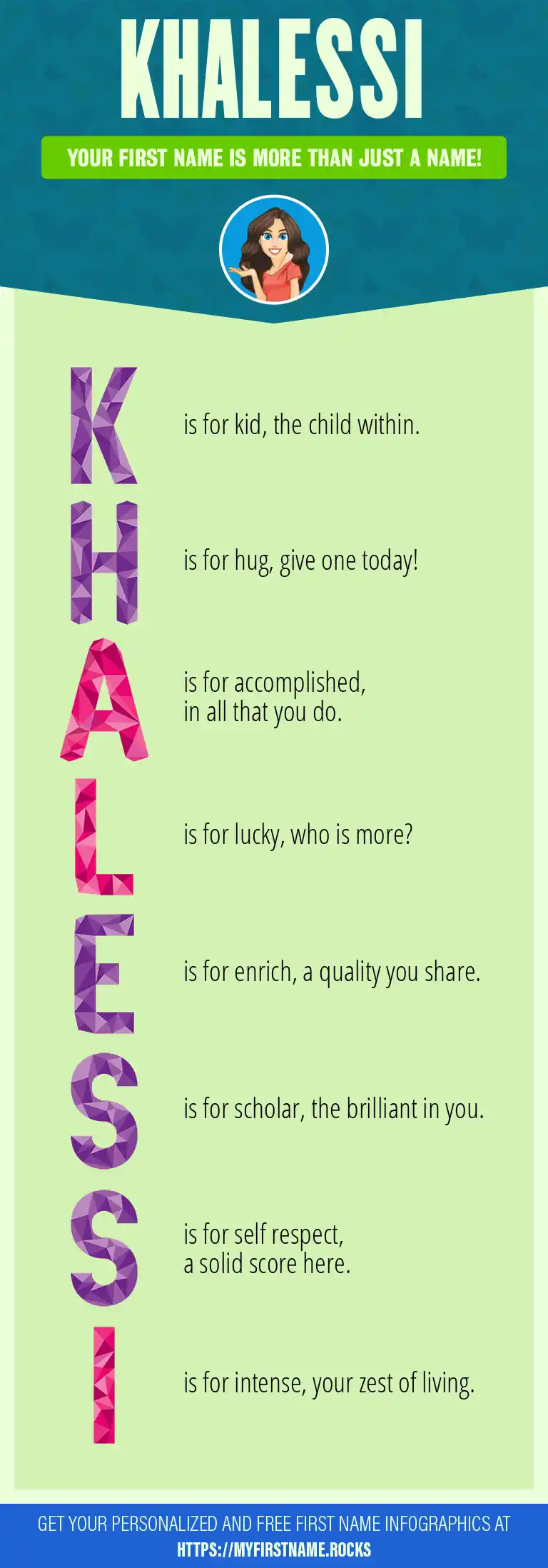 KHALESSI

YOUR FIRST NAME IS MORE THAN JUST A NAME!

K is for kid, the child within.

H is for hug, give one today!

A is for accomplished, in all that you do.

L is for lucky, who is more?

E is for enrich, a quality you share.

S is for scholar, the brilliant in you.

S is for self respect, a solid score here.

I is for intense, your zest of living.

GET YOUR PERSONALIZED AND FREE FIRST NAME INFOGRAPHICS AT HTTPS://MYFIRSTNAME.ROCKS