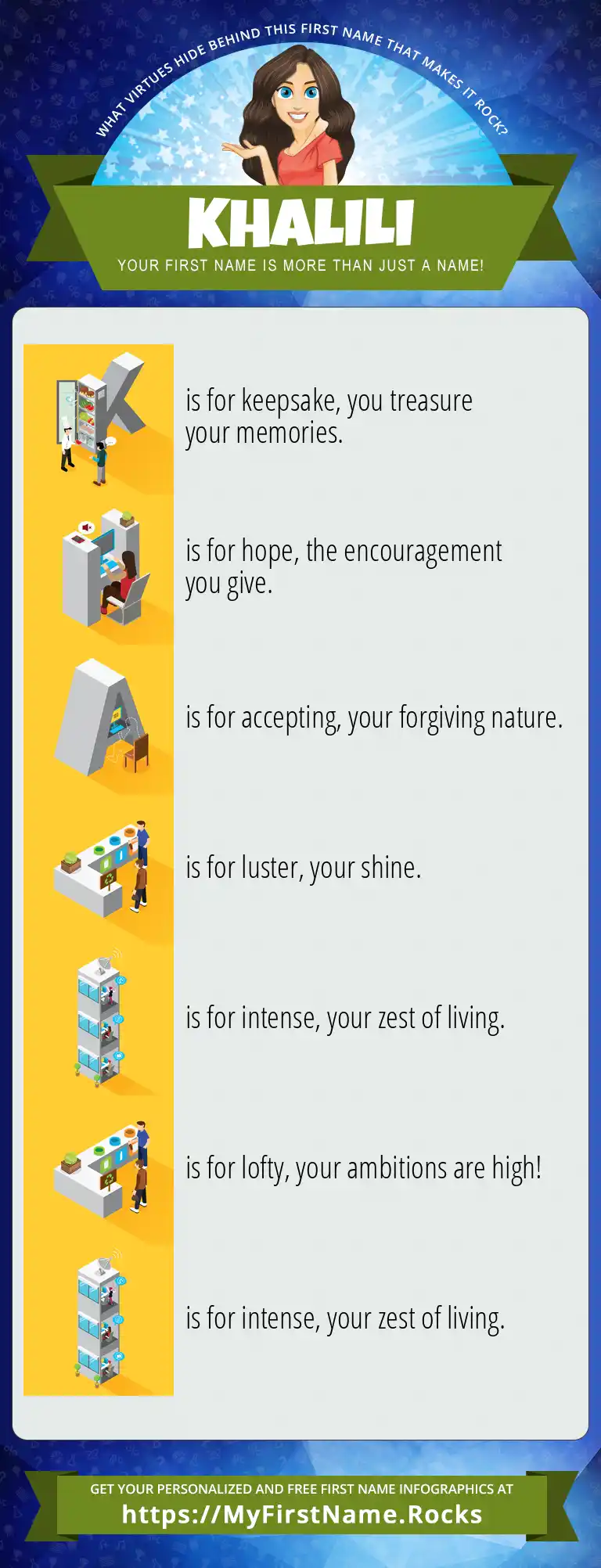 WHAT VIRTUES HIDE BEHIND THIS FIRST NAME THAT MAKES IT ROCK?

KHALILI

YOUR FIRST NAME IS MORE THAN JUST A NAME!

K is for keepsake, you treasure your memories.

H is for hope, the encouragement you give.

A is for accepting, your forgiving nature.

L is for luster, your shine.

I is for intense, your zest of living.

L is for lofty, your ambitions are high!

I is for intense, your zest of living.

GET YOUR PERSONALIZED AND FREE FIRST NAME INFOGRAPHICS AT
https://MyFirstName.Rocks