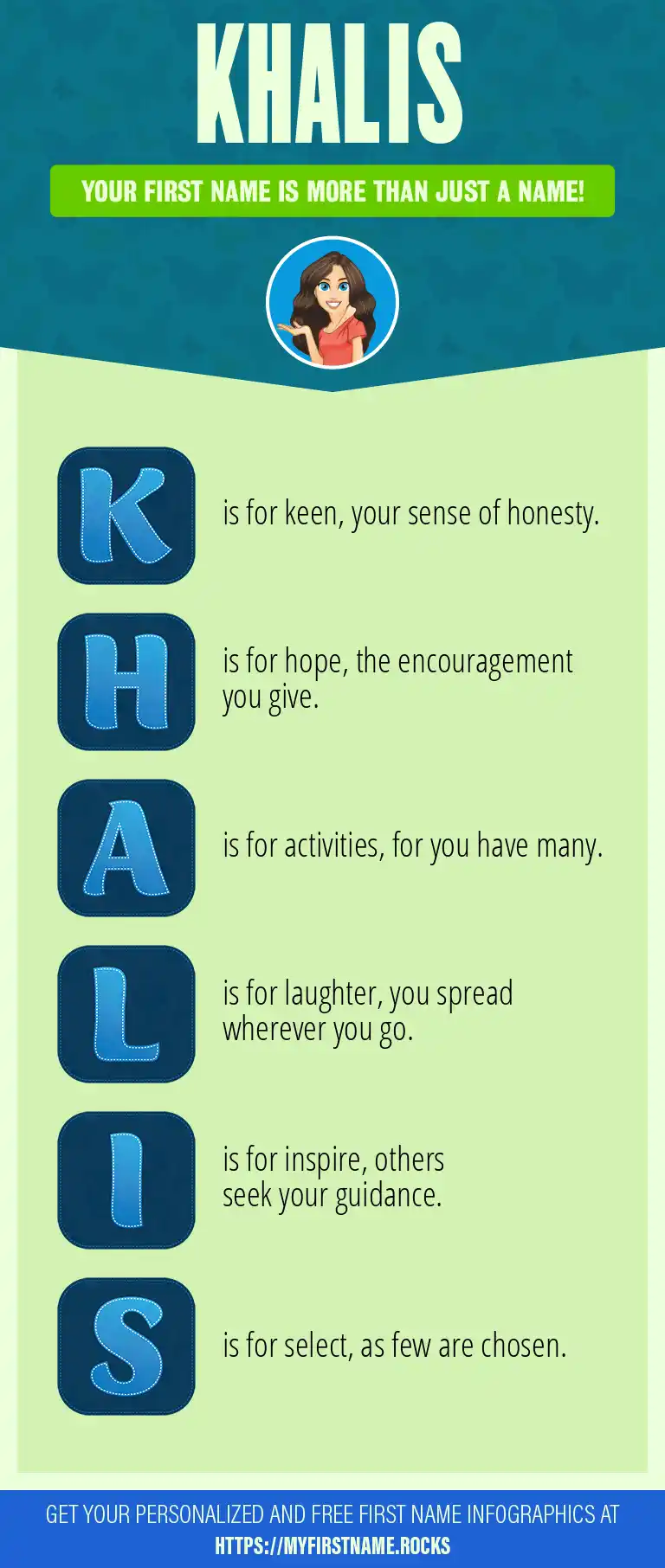 KHALIS

YOUR FIRST NAME IS MORE THAN JUST A NAME!

K is for keen, your sense of honesty.

H is for hope, the encouragement you give.

A is for activities, for you have many.

L is for laughter, you spread wherever you go.

I is for inspire, others seek your guidance.

S is for select, as few are chosen.

GET YOUR PERSONALIZED AND FREE FIRST NAME INFOGRAPHICS AT HTTPS://MYFIRSTNAME.ROCKS