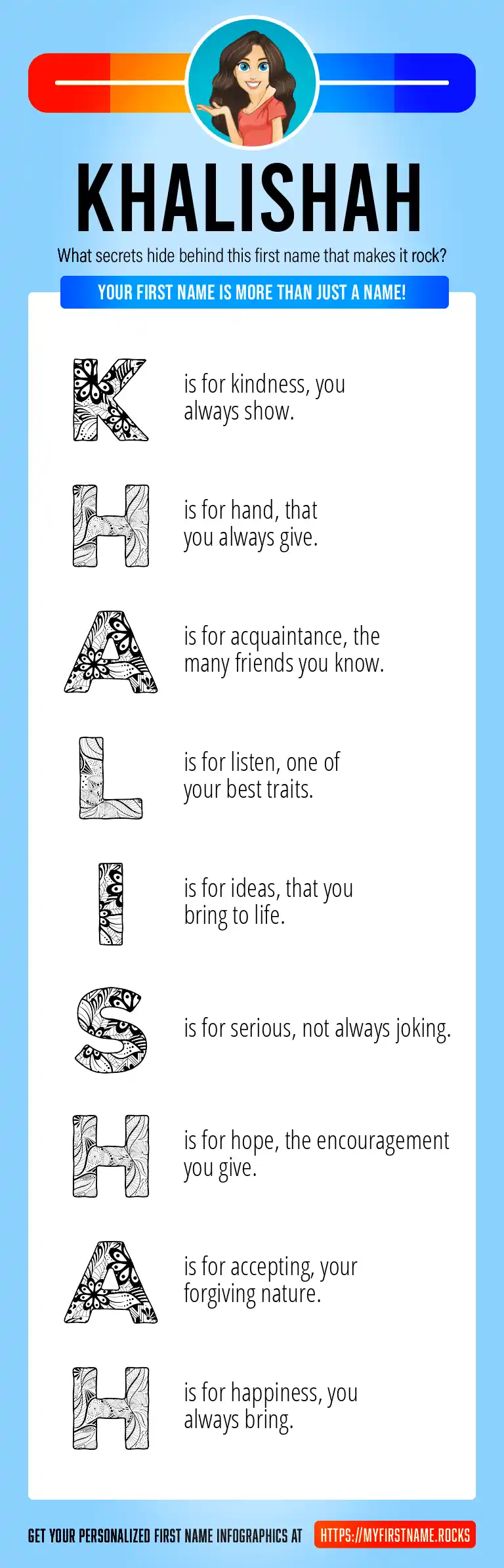 KHALISHAH

What secrets hide behind this first name that makes it rock?

YOUR FIRST NAME IS MORE THAN JUST A NAME!

K is for kindness, you always show.

H is for hand, that you always give.

A is for acquaintance, the many friends you know.

L is for listen, one of your best traits.

I is for ideas, that you bring to life.

S is for serious, not always joking.

H is for hope, the encouragement you give.

A is for accepting, your forgiving nature.

H is for happiness, you always bring.

GET YOUR PERSONALIZED FIRST NAME INFOGRAPHICS AT HTTPS://MYFIRSTNAME.ROCKS