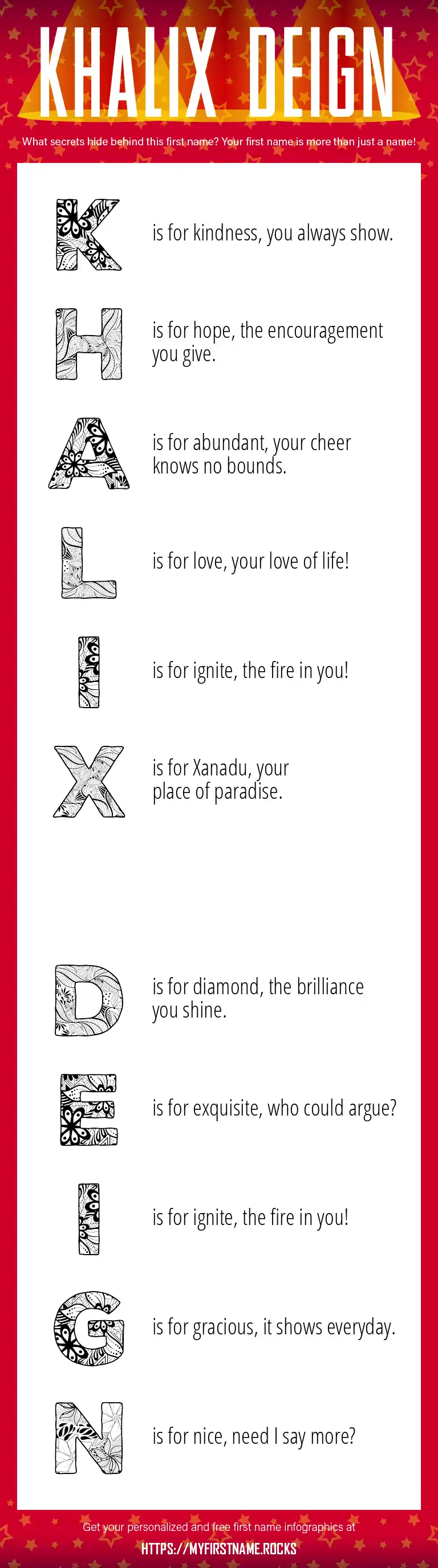 KHALIX DEIGN

What secrets hide behind this first name? Your first name is more than just a name!

K is for kindness, you always show.

H is for hope, the encouragement you give.

A is for abundant, your cheer knows no bounds.

L is for love, your love of life!

I is for ignite, the fire in you!

X is for Xanadu, your place of paradise.

D is for diamond, the brilliance you shine.

E is for exquisite, who could argue?

I is for ignite, the fire in you!

G is for gracious, it shows everyday.

N is for nice, need I say more?

Get your personalized and free first name infographics at

HTTPS://MYFIRSTNAME.ROCKS