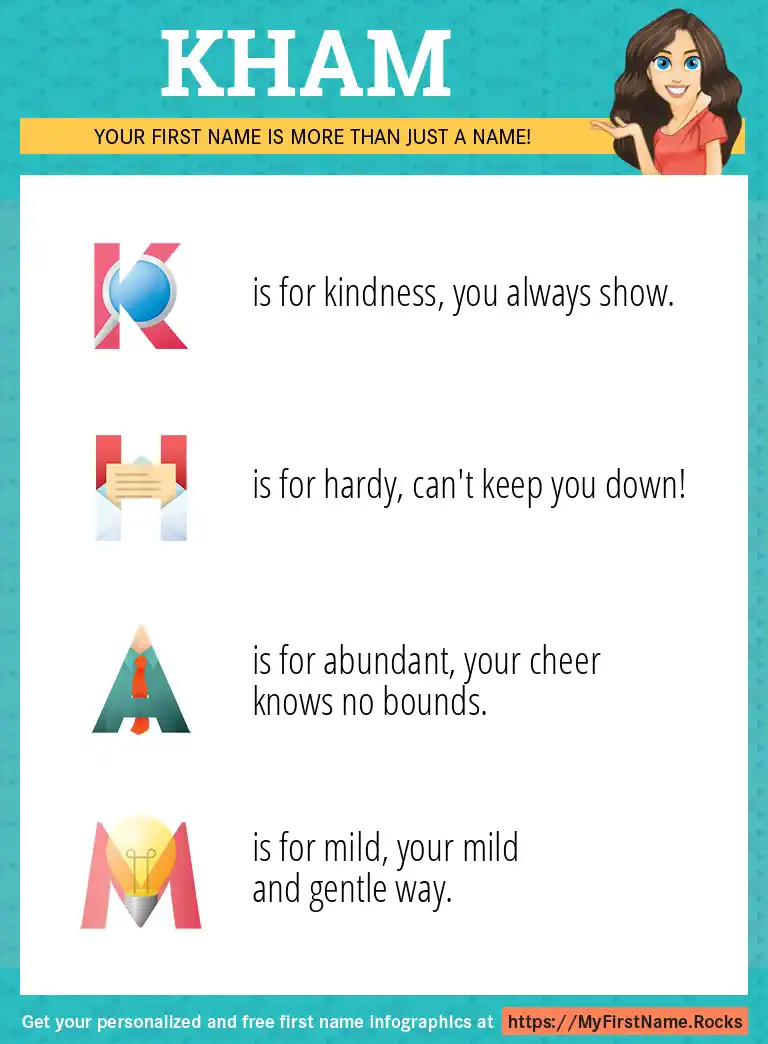 KHAM

YOUR FIRST NAME IS MORE THAN JUST A NAME!

K is for kindness, you always show.

H is for hardy, can't keep you down!

A is for abundant, your cheer knows no bounds.

M is for mild, your mild and gentle way.

Get your personalized and free first name infographics at https://MyFirstName.Rocks