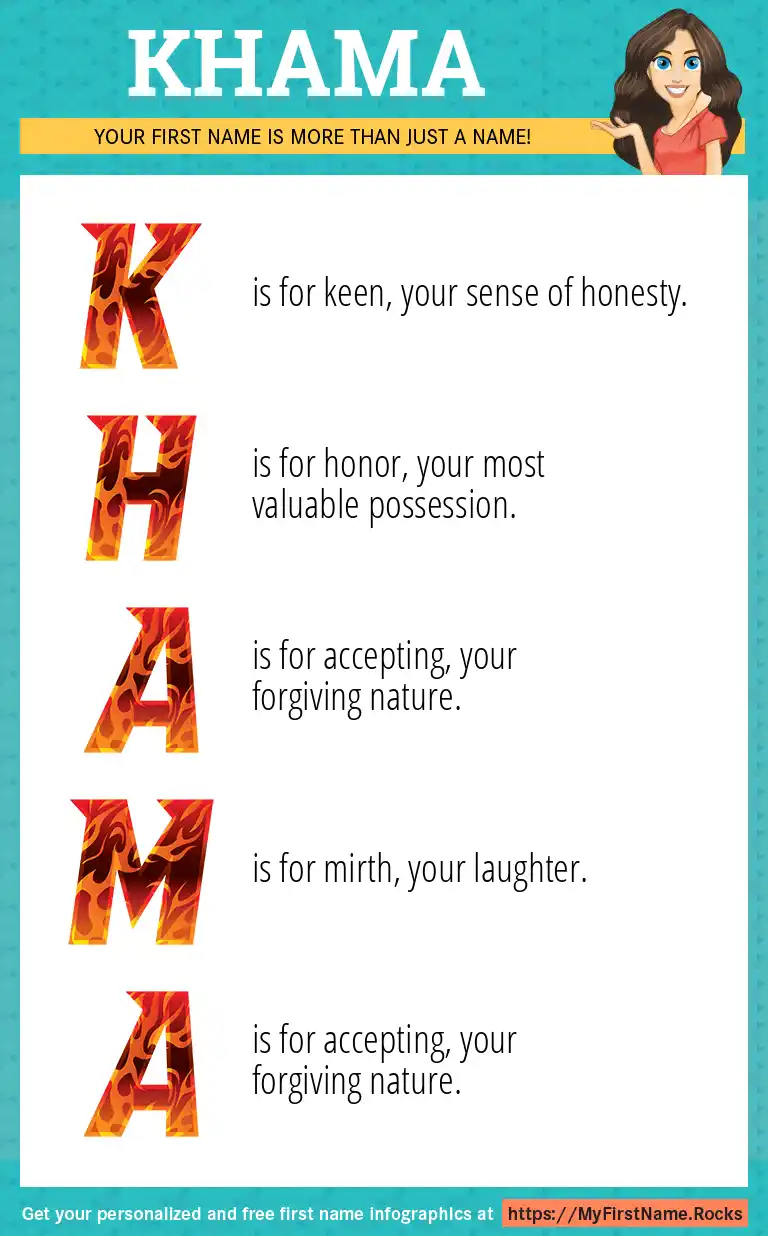 KHAMA

YOUR FIRST NAME IS MORE THAN JUST A NAME!

K is for keen, your sense of honesty.

H is for honor, your most valuable possession.

A is for accepting, your forgiving nature.

M is for mirth, your laughter.

A is for accepting, your forgiving nature.

Get your personalized and free first name infographics at https://MyFirstName.Rocks