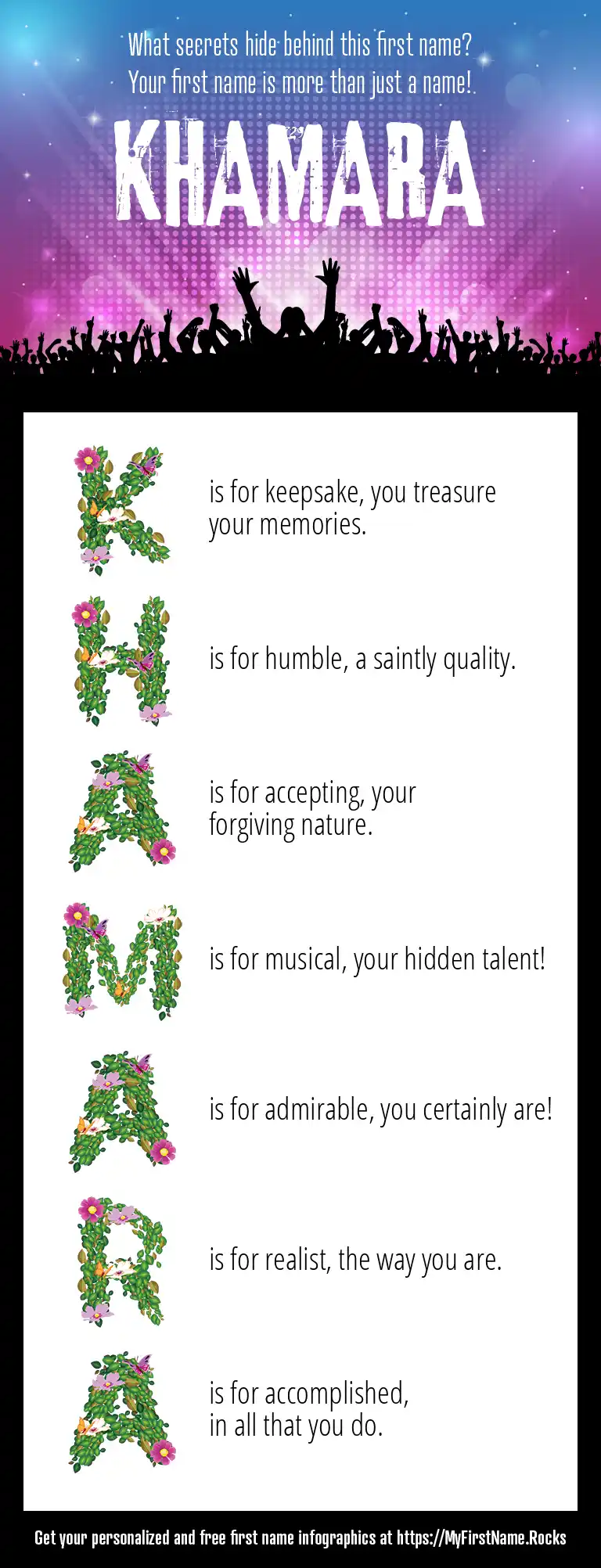 What secrets hide behind this first name?
Your first name is more than just a name!

KHAMARA

K is for keepsake, you treasure your memories.

H is for humble, a saintly quality.

A is for accepting, your forgiving nature.

M is for musical, your hidden talent!

A is for admirable, you certainly are!

R is for realist, the way you are.

A is for accomplished, in all that you do.

Get your personalized and free first name infographics at https://MyFirstName.Rocks