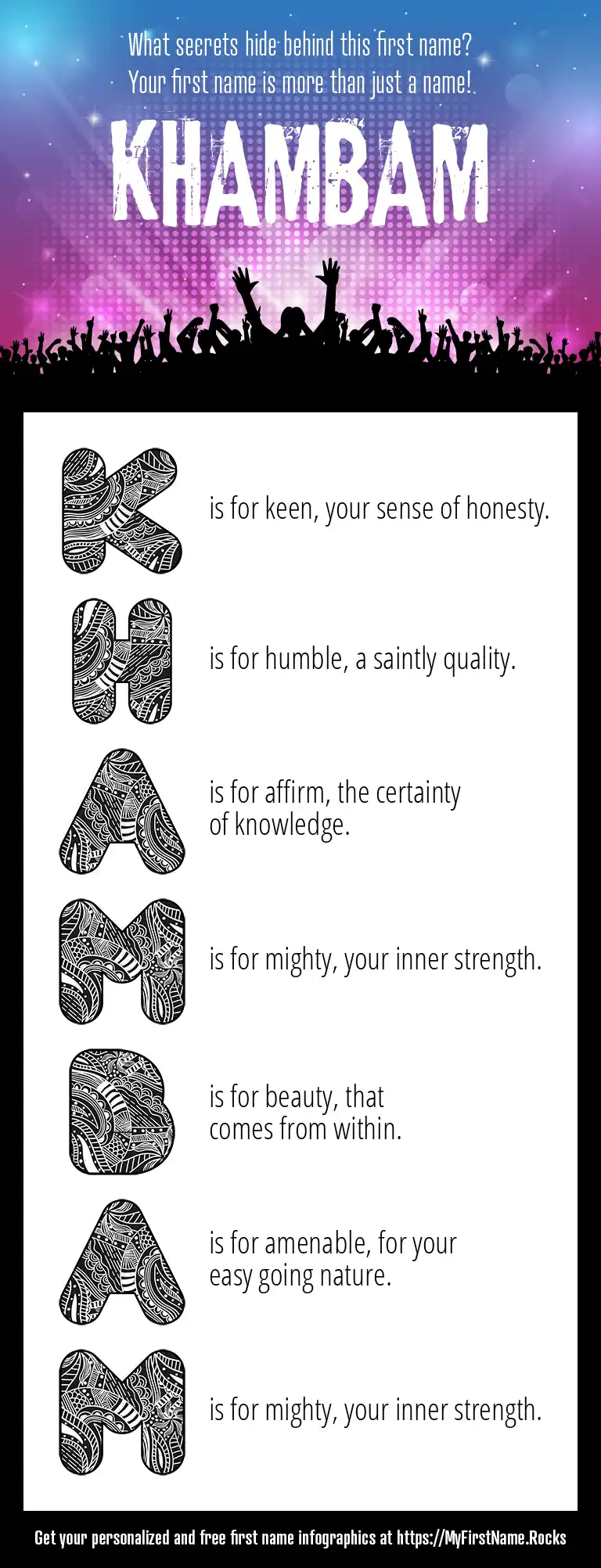 What secrets hide behind this first name?
Your first name is more than just a name!

KHAMBAM

K is for keen, your sense of honesty.

H is for humble, a saintly quality.

A is for affirm, the certainty of knowledge.

M is for mighty, your inner strength.

B is for beauty, that comes from within.

A is for amenable, for your easy going nature.

M is for mighty, your inner strength.

Get your personalized and free first name infographics at https://MyFirstName.Rocks