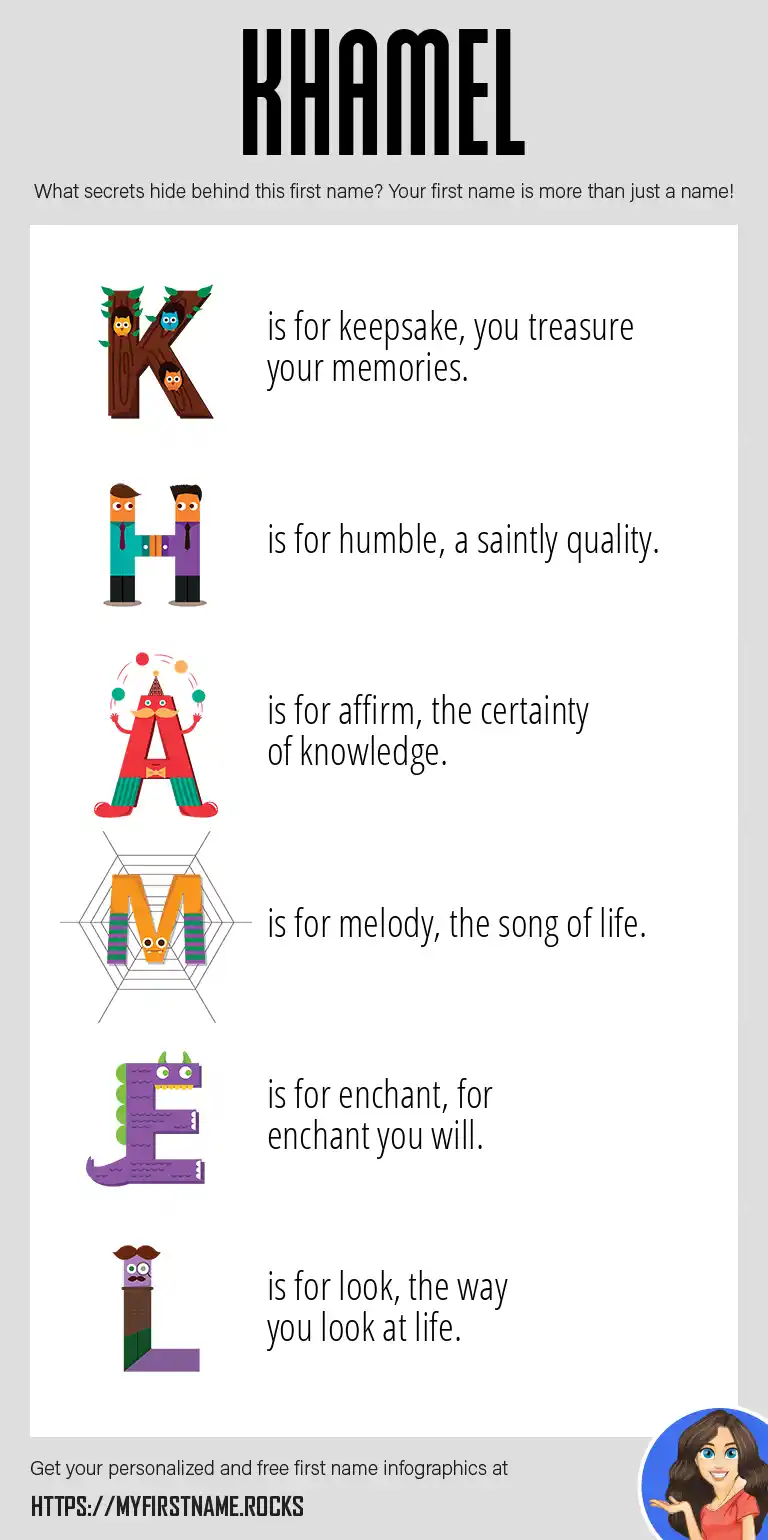 KHAMEL

What secrets hide behind this first name? Your first name is more than just a name!

K is for keepsake, you treasure your memories.

H is for humble, a saintly quality.

A is for affirm, the certainty of knowledge.

M is for melody, the song of life.

E is for enchant, for enchant you will.

L is for look, the way you look at life.

Get your personalized and free first name infographics at

HTTPS://MYFIRSTNAME.ROCKS