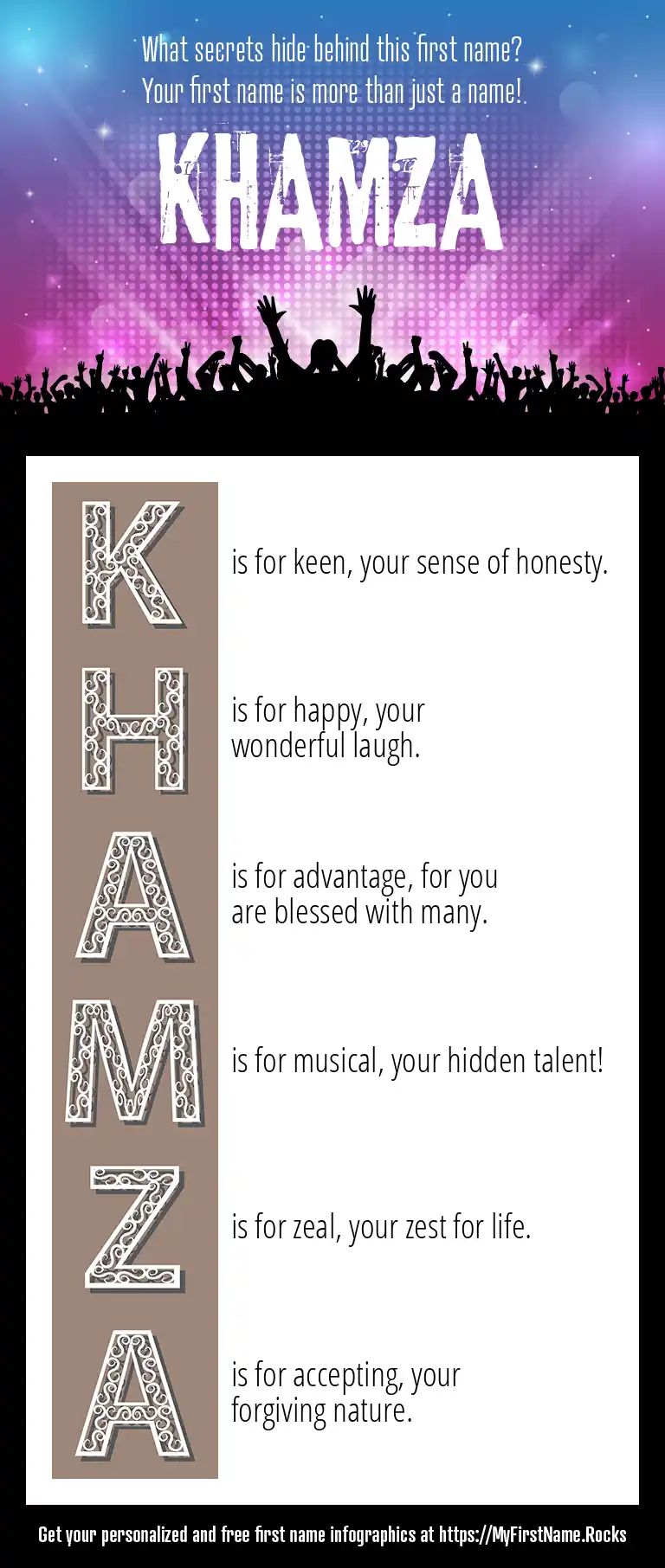 What secrets hide behind this first name?
Your first name is more than just a name!

KHAMZA

K is for keen, your sense of honesty.

H is for happy, your wonderful laugh.

A is for advantage, for you are blessed with many.

M is for musical, your hidden talent!

Z is for zeal, your zest for life.

A is for accepting, your forgiving nature.

Get your personalized and free first name infographics at https://MyFirstName.Rocks