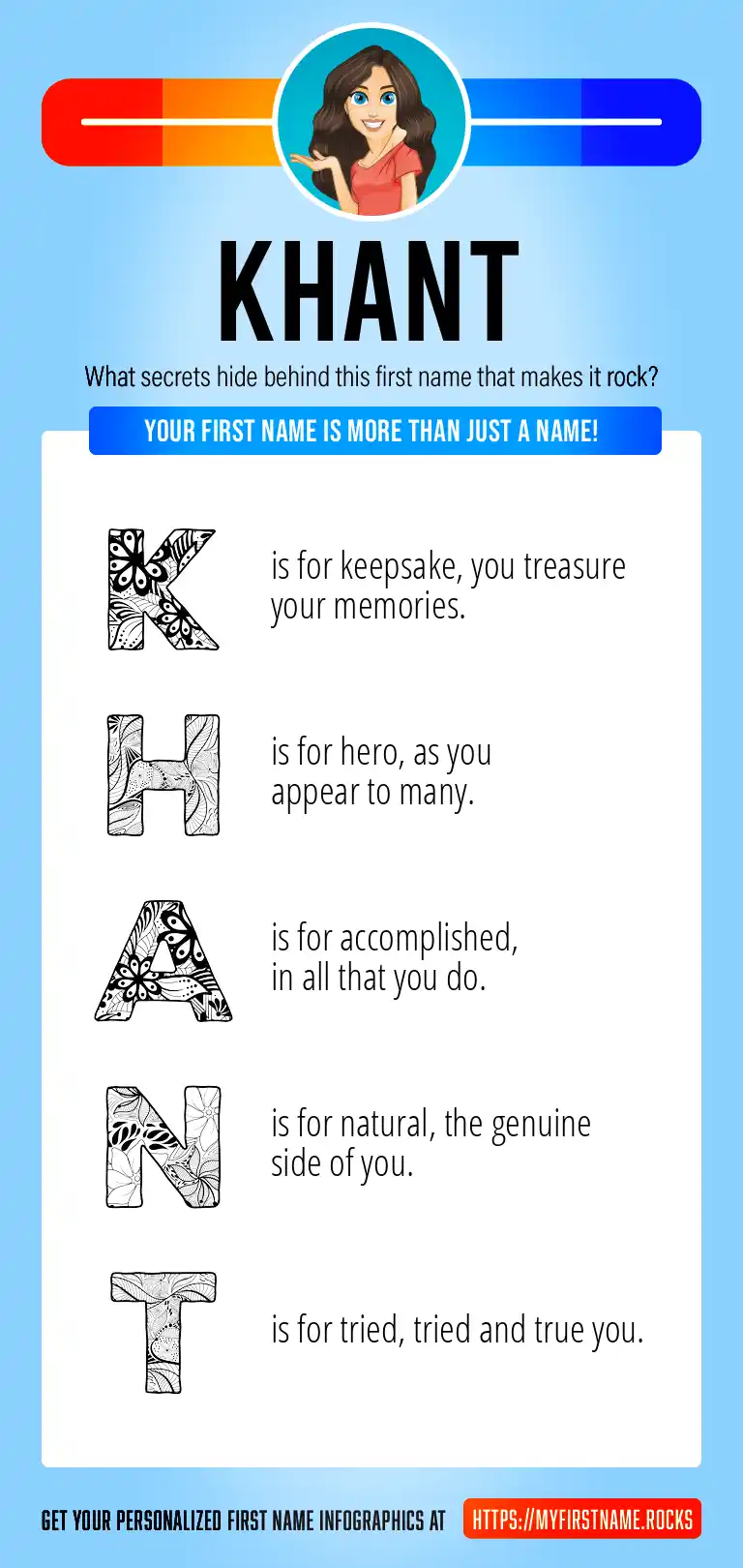 KHANT

What secrets hide behind this first name that makes it rock?

YOUR FIRST NAME IS MORE THAN JUST A NAME!

K is for keepsake, you treasure your memories.

H is for hero, as you appear to many.

A is for accomplished, in all that you do.

N is for natural, the genuine side of you.

T is for tried, tried and true you.

GET YOUR PERSONALIZED FIRST NAME INFOGRAPHICS AT HTTPS://MYFIRSTNAME.ROCKS