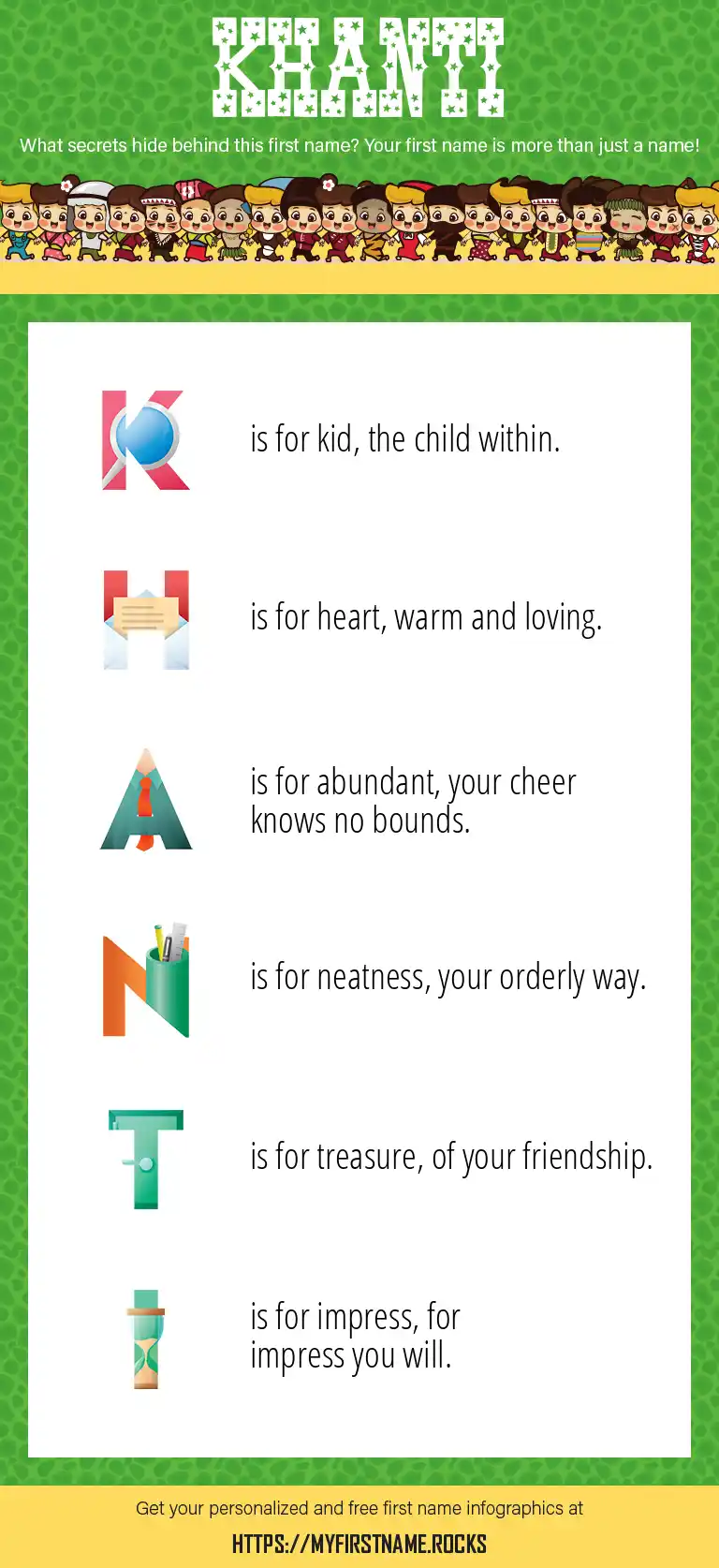 KHANTI

What secrets hide behind this first name? Your first name is more than just a name!

K is for kid, the child within.

H is for heart, warm and loving.

A is for abundant, your cheer knows no bounds.

N is for neatness, your orderly way.

T is for treasure, of your friendship.

I is for impress, for impress you will.

Get your personalized and free first name infographics at

HTTPS://MYFIRSTNAME.ROCKS