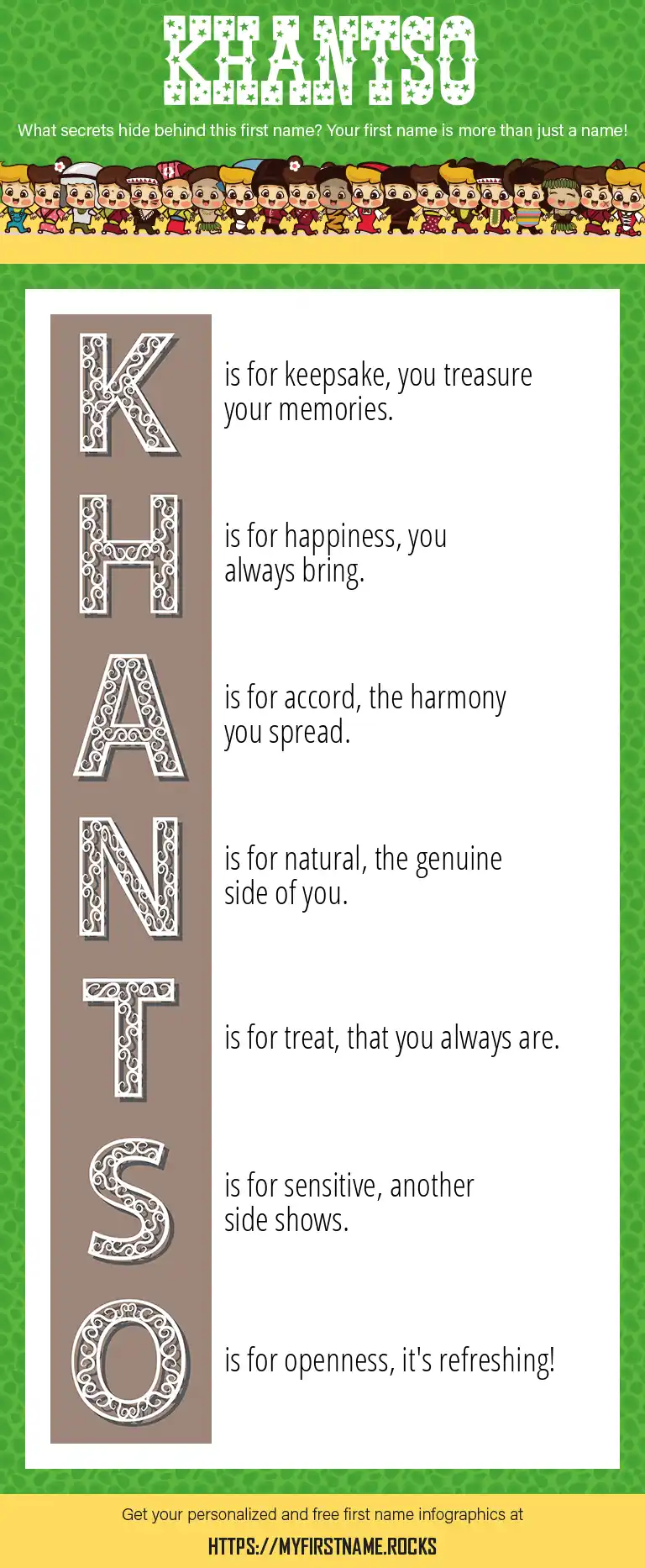 KHANTSO

What secrets hide behind this first name? Your first name is more than just a name!

K is for keepsake, you treasure your memories.

H is for happiness, you always bring.

A is for accord, the harmony you spread.

N is for natural, the genuine side of you.

T is for treat, that you always are.

S is for sensitive, another side shows.

O is for openness, it's refreshing!

Get your personalized and free first name infographics at

HTTPS://MYFIRSTNAME.ROCKS