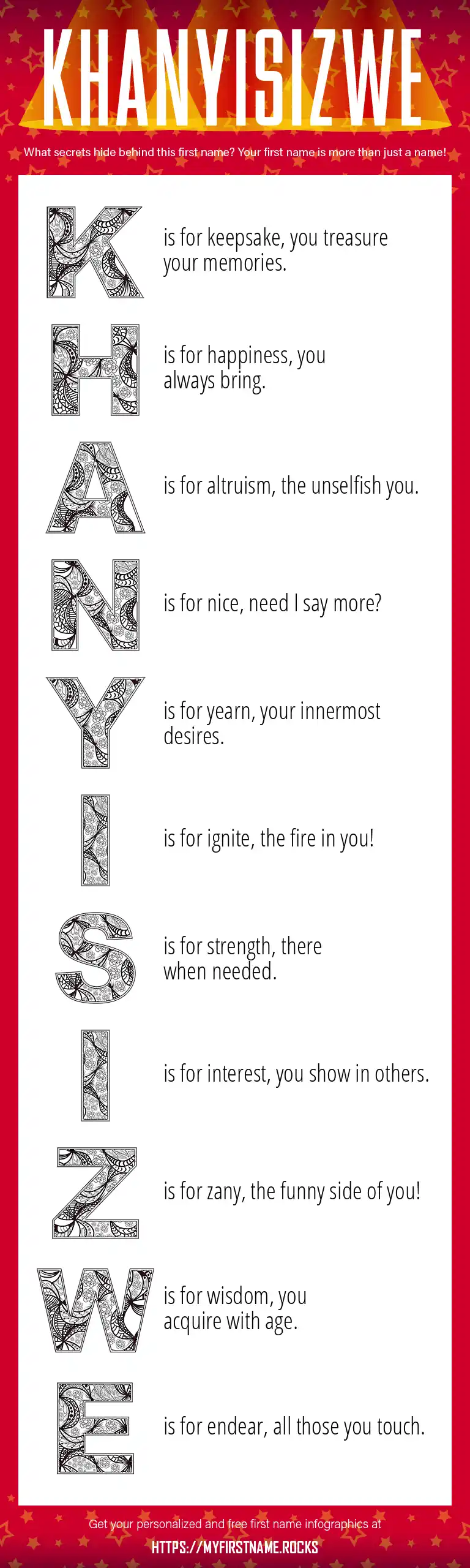 KHANYISIZWE

What secrets hide behind this first name? Your first name is more than just a name!

K is for keepsake, you treasure your memories.

H is for happiness, you always bring.

A is for altruism, the unselfish you.

N is for nice, need I say more?

Y is for yearn, your innermost desires.

I is for ignite, the fire in you!

S is for strength, there when needed.

I is for interest, you show in others.

Z is for zany, the funny side of you!

W is for wisdom, you acquire with age.

E is for endear, all those you touch.

Get your personalized and free first name infographics at

HTTPS://MYFIRSTNAME.ROCKS