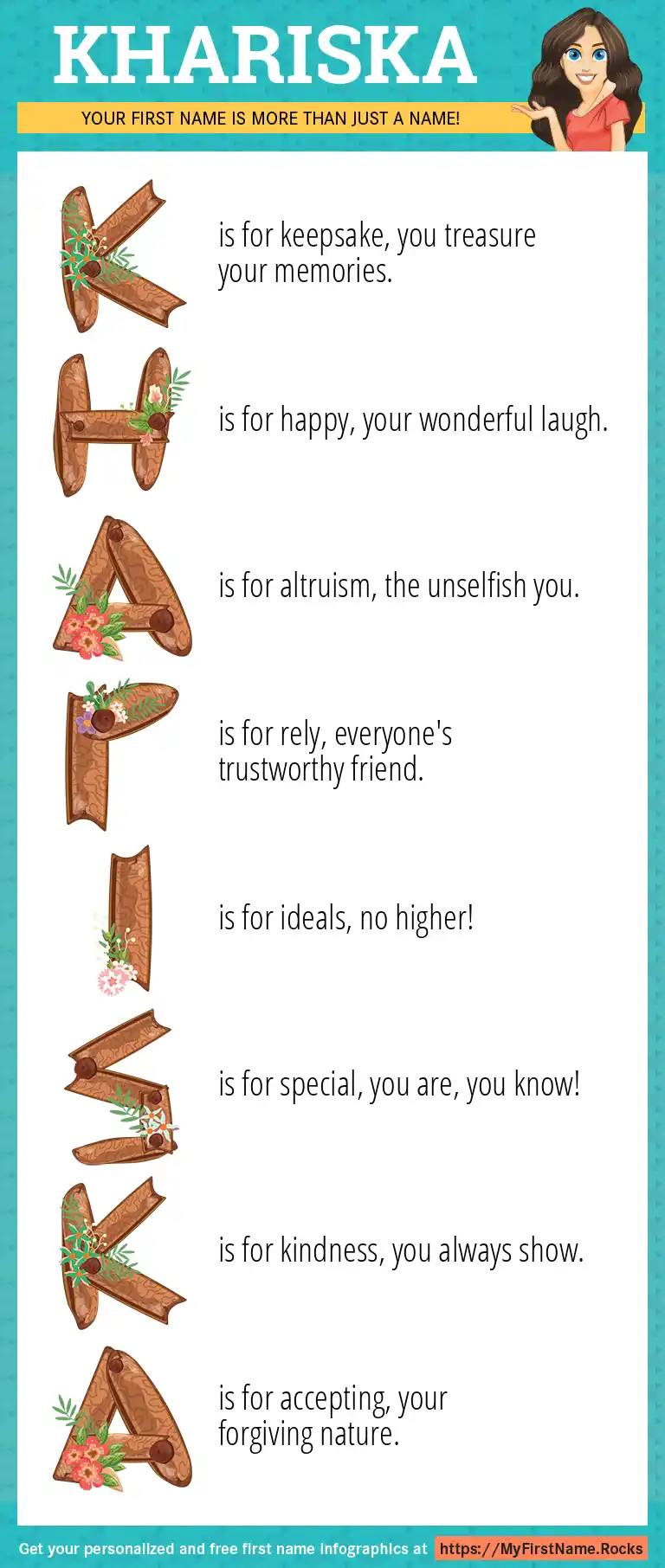 KHARISKA

YOUR FIRST NAME IS MORE THAN JUST A NAME!

K is for keepsake, you treasure your memories.

H is for happy, your wonderful laugh.

A is for altruism, the unselfish you.

R is for rely, everyone's trustworthy friend.

I is for ideals, no higher!

S is for special, you are, you know!

K is for kindness, you always show.

A is for accepting, your forgiving nature.

Get your personalized and free first name infographics at https://MyFirstName.Rocks