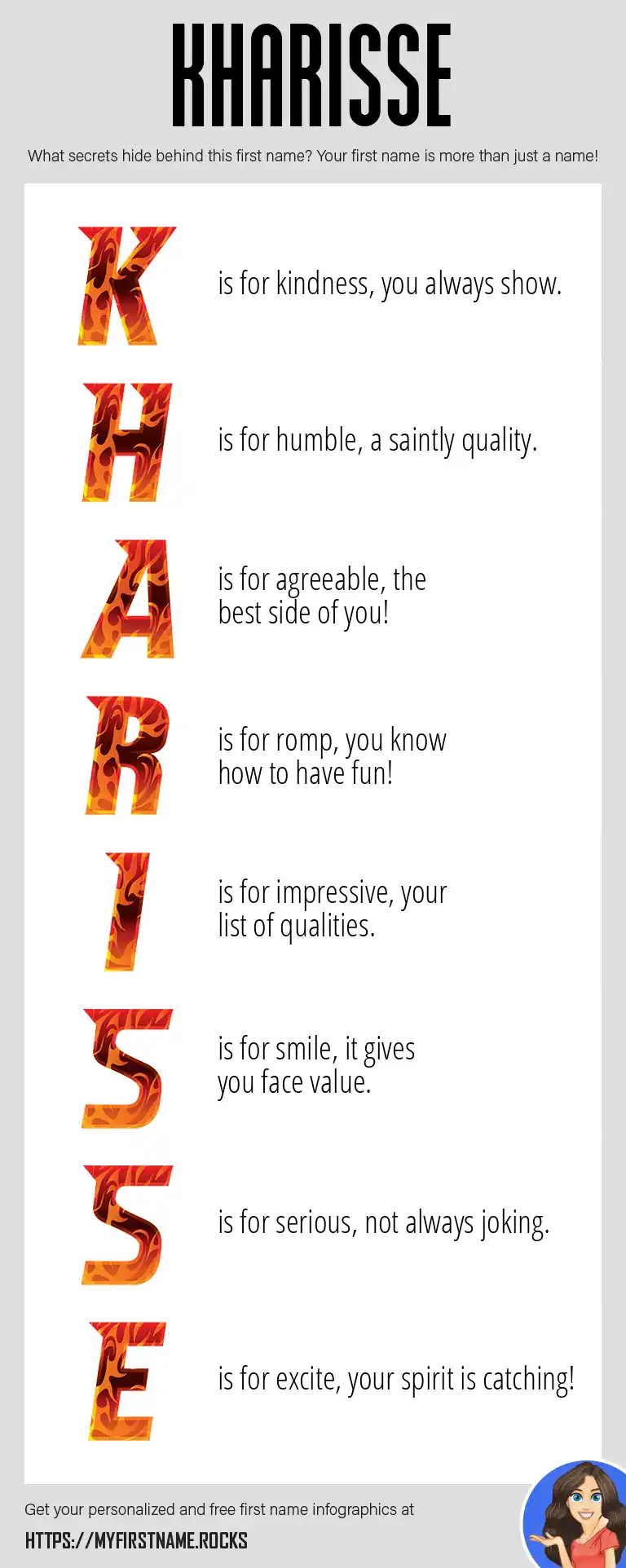 KHARISSE

What secrets hide behind this first name? Your first name is more than just a name!

K is for kindness, you always show.

H is for humble, a saintly quality.

A is for agreeable, the best side of you!

R is for romp, you know how to have fun!

I is for impressive, your list of qualities.

S is for smile, it gives you face value.

S is for serious, not always joking.

E is for excite, your spirit is catching!

Get your personalized and free first name infographics at

HTTPS://MYFIRSTNAME.ROCKS