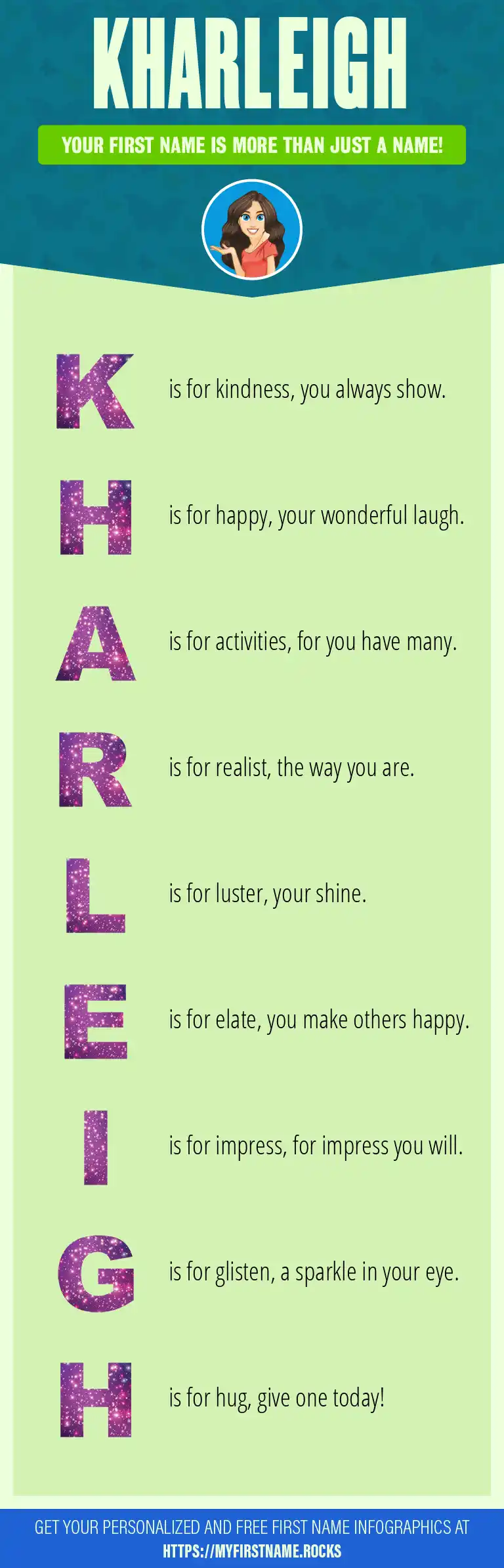 KHARLEIGH

YOUR FIRST NAME IS MORE THAN JUST A NAME!

K is for kindness, you always show.

H is for happy, your wonderful laugh.

A is for activities, for you have many.

R is for realist, the way you are.

L is for luster, your shine.

E is for elate, you make others happy.

I is for impress, for impress you will.

G is for glisten, a sparkle in your eye.

H is for hug, give one today!

GET YOUR PERSONALIZED AND FREE FIRST NAME INFOGRAPHICS AT HTTPS://MYFIRSTNAME.ROCKS