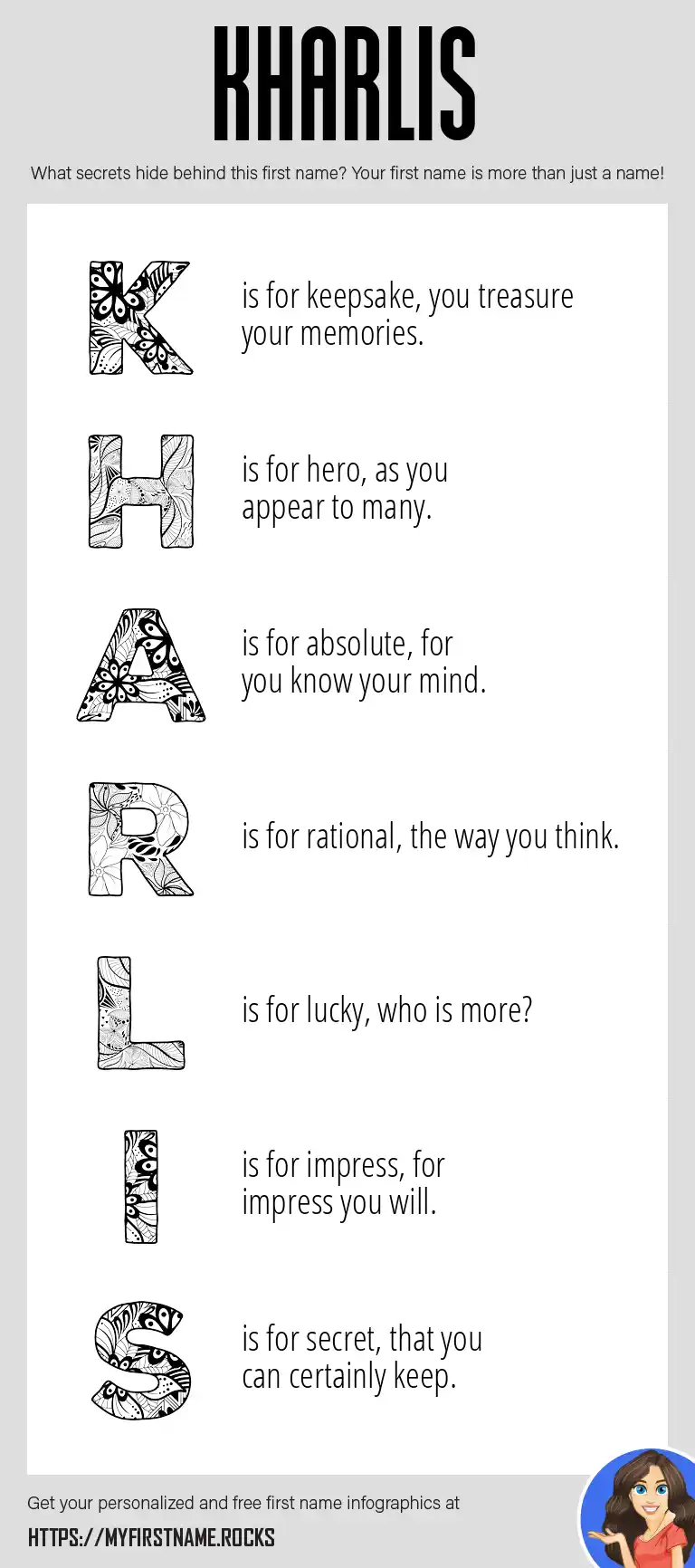 KHARLIS

What secrets hide behind this first name? Your first name is more than just a name!

K is for keepsake, you treasure your memories.

H is for hero, as you appear to many.

A is for absolute, for you know your mind.

R is for rational, the way you think.

L is for lucky, who is more?

I is for impress, for impress you will.

S is for secret, that you can certainly keep.

Get your personalized and free first name infographics at

HTTPS://MYFIRSTNAME.ROCKS