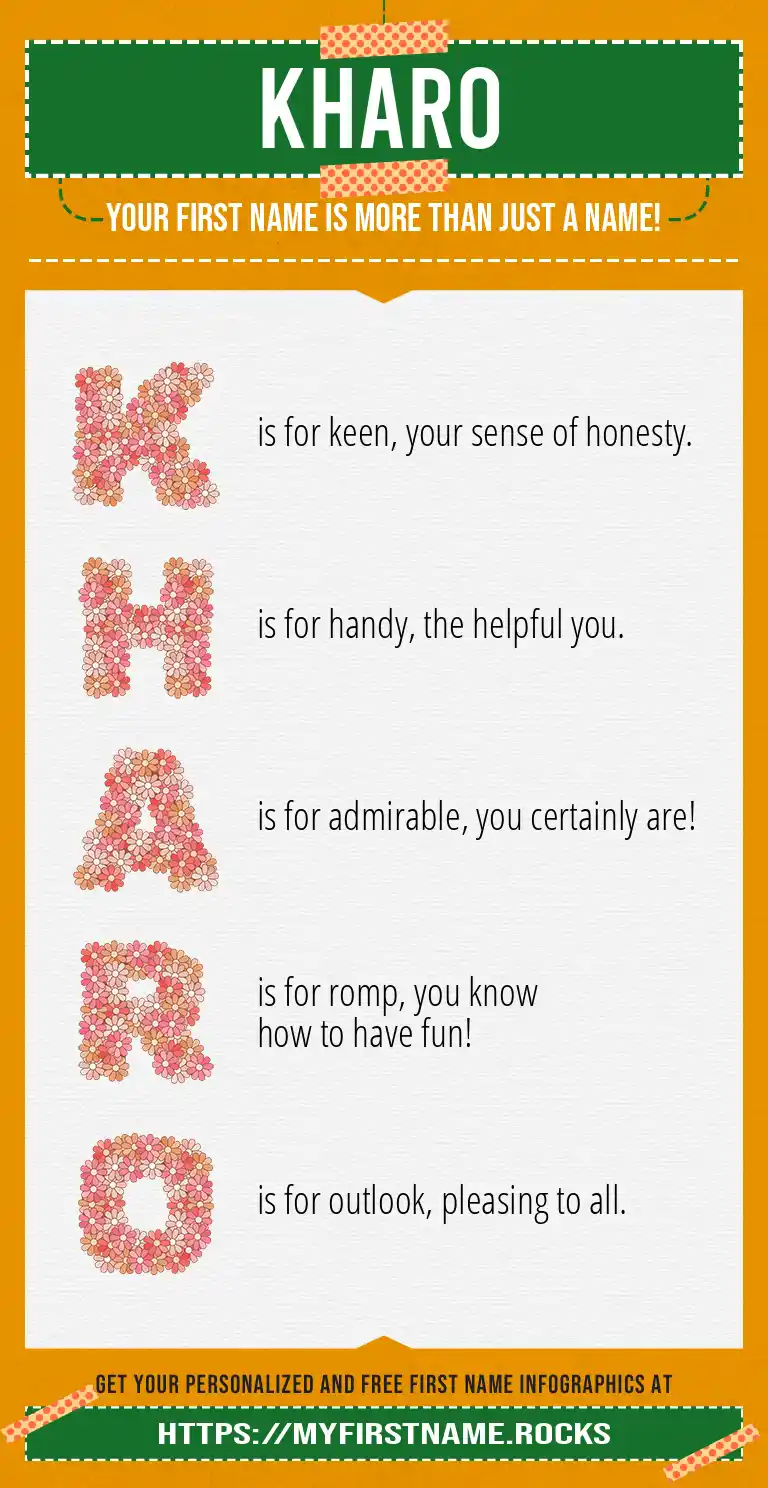 KHARO

YOUR FIRST NAME IS MORE THAN JUST A NAME!

K is for keen, your sense of honesty.

H is for handy, the helpful you.

A is for admirable, you certainly are!

R is for romp, you know how to have fun!

O is for outlook, pleasing to all.

GET YOUR PERSONALIZED AND FREE FIRST NAME INFOGRAPHICS AT

HTTPS://MYFIRSTNAME.ROCKS