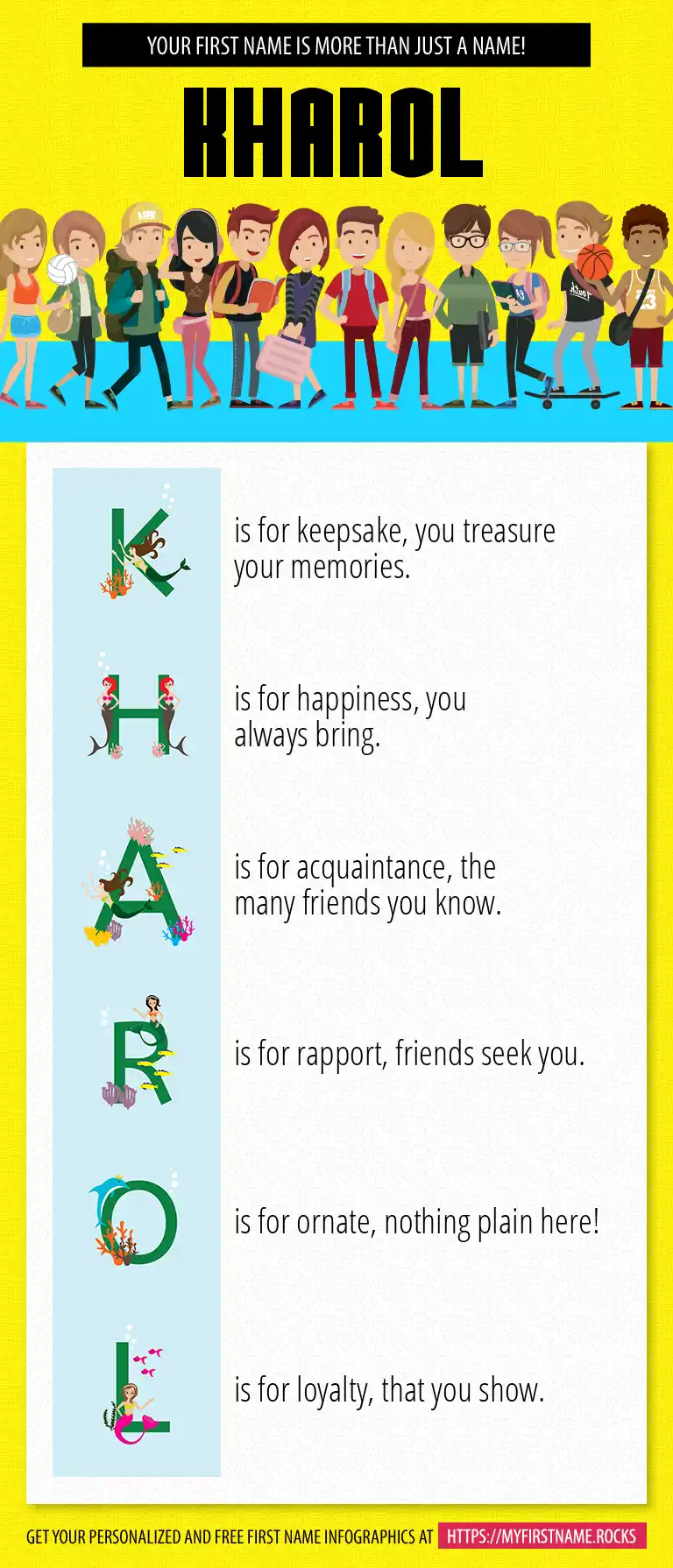 YOUR FIRST NAME IS MORE THAN JUST A NAME!

KHAROL

K is for keepsake, you treasure your memories.

H is for happiness, you always bring.

A is for acquaintance, the many friends you know.

R is for rapport, friends seek you.

O is for ornate, nothing plain here!

L is for loyalty, that you show.

GET YOUR PERSONALIZED AND FREE FIRST NAME INFOGRAPHICS AT HTTPS://MYFIRSTNAME.ROCKS