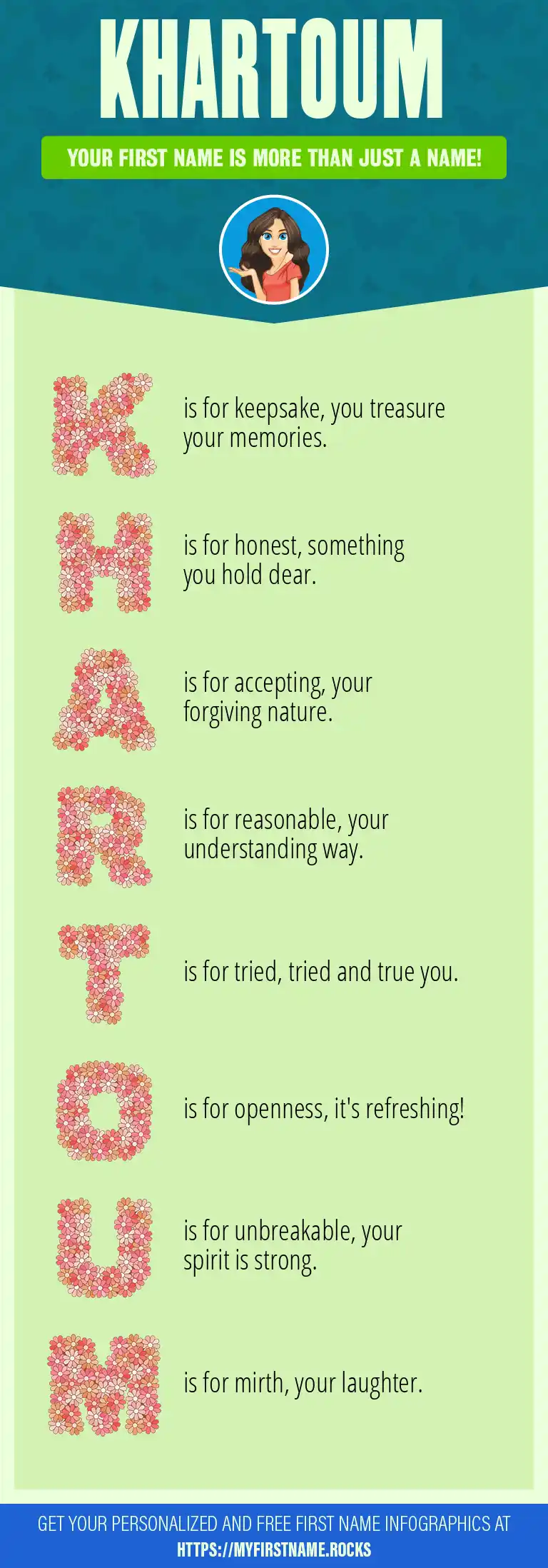 KHARTOUM

YOUR FIRST NAME IS MORE THAN JUST A NAME!

K is for keepsake, you treasure your memories.

H is for honest, something you hold dear.

A is for accepting, your forgiving nature.

R is for reasonable, your understanding way.

T is for tried, tried and true you.

O is for openness, it's refreshing!

U is for unbreakable, your spirit is strong.

M is for mirth, your laughter.

GET YOUR PERSONALIZED AND FREE FIRST NAME INFOGRAPHICS AT HTTPS://MYFIRSTNAME.ROCKS