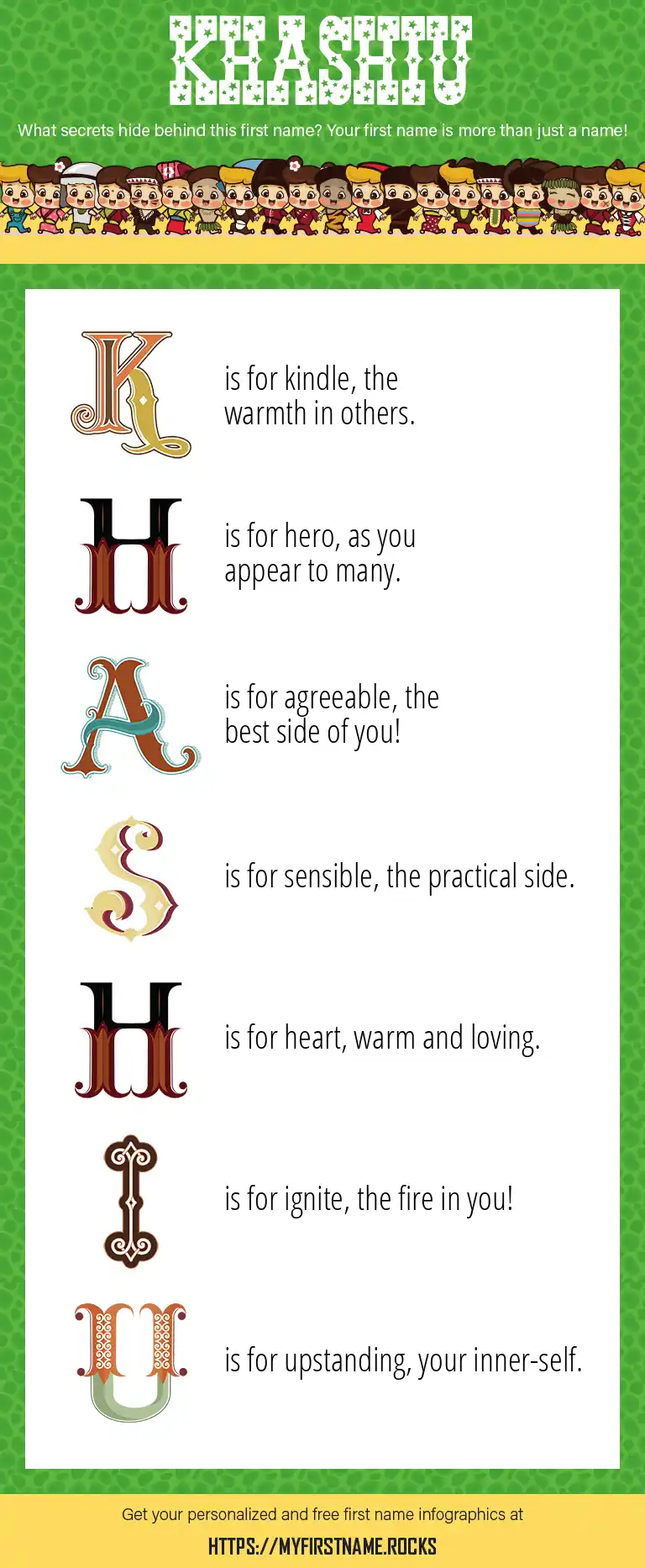 KHASHIU

What secrets hide behind this first name? Your first name is more than just a name!

K is for kindle, the warmth in others.

H is for hero, as you appear to many.

A is for agreeable, the best side of you!

S is for sensible, the practical side.

H is for heart, warm and loving.

I is for ignite, the fire in you!

U is for upstanding, your inner-self.

Get your personalized and free first name infographics at

HTTPS://MYFIRSTNAME.ROCKS