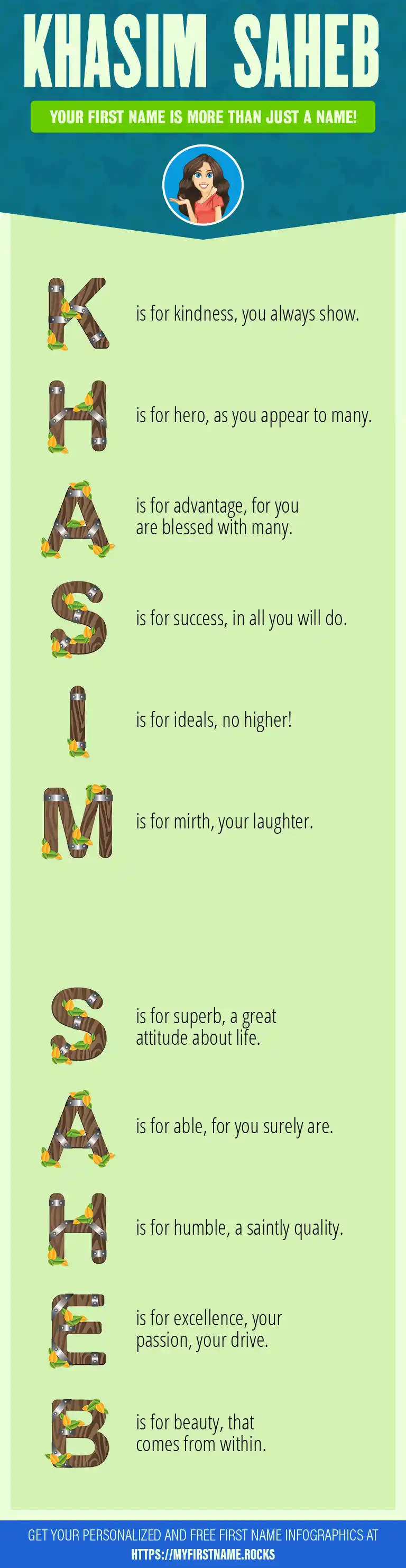 KHASIM SAHEB

YOUR FIRST NAME IS MORE THAN JUST A NAME!

K is for kindness, you always show.

H is for hero, as you appear to many.

A is for advantage, for you are blessed with many.

S is for success, in all you will do.

I is for ideals, no higher!

M is for mirth, your laughter.

S is for superb, a great attitude about life.

A is for able, for you surely are.

H is for humble, a saintly quality.

E is for excellence, your passion, your drive.

B is for beauty, that comes from within.

GET YOUR PERSONALIZED AND FREE FIRST NAME INFOGRAPHICS AT HTTPS://MYFIRSTNAME.ROCKS