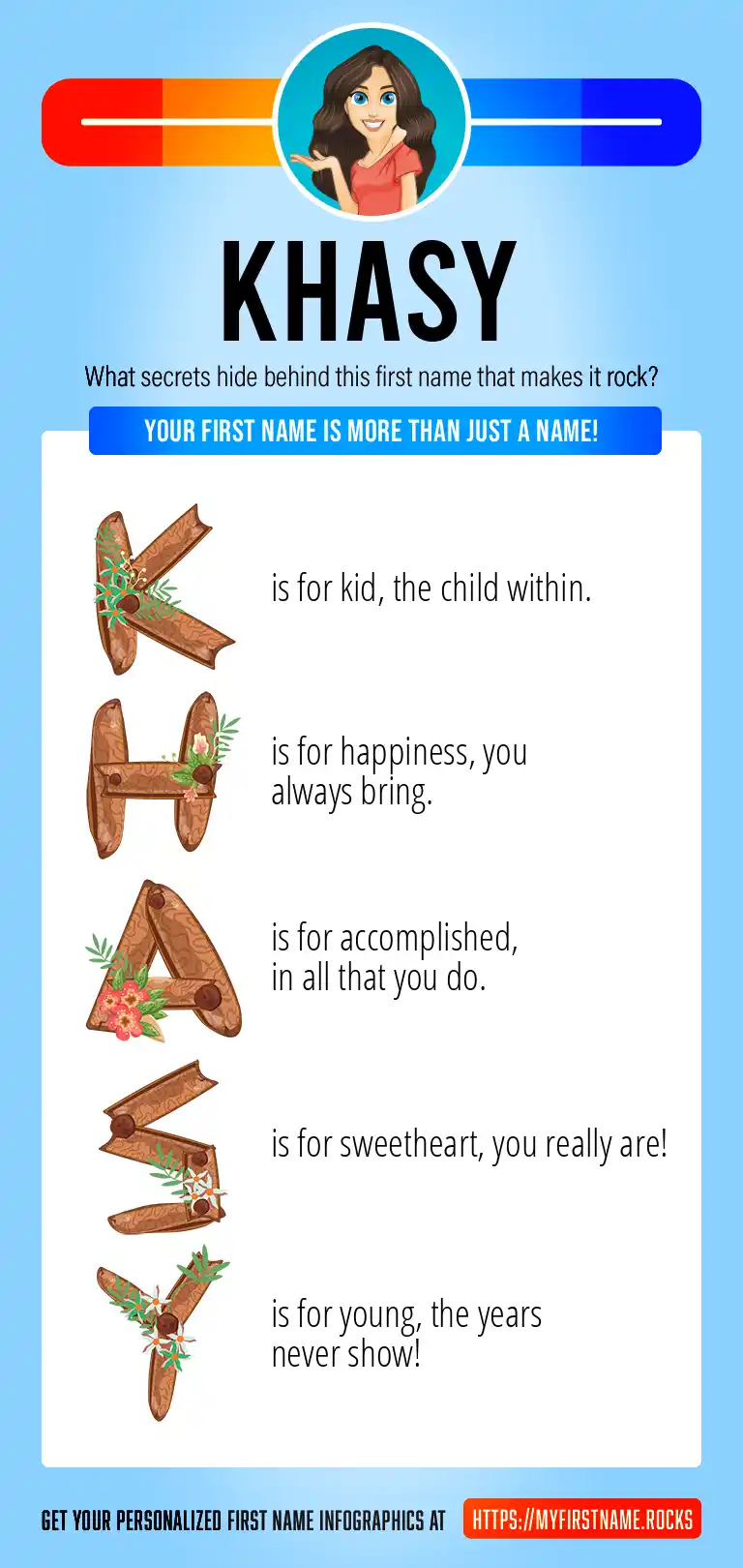 KHASY

What secrets hide behind this first name that makes it rock?

YOUR FIRST NAME IS MORE THAN JUST A NAME!

K is for kid, the child within.

H is for happiness, you always bring.

A is for accomplished, in all that you do.

S is for sweetheart, you really are!

Y is for young, the years never show!

GET YOUR PERSONALIZED FIRST NAME INFOGRAPHICS AT HTTPS://MYFIRSTNAME.ROCKS